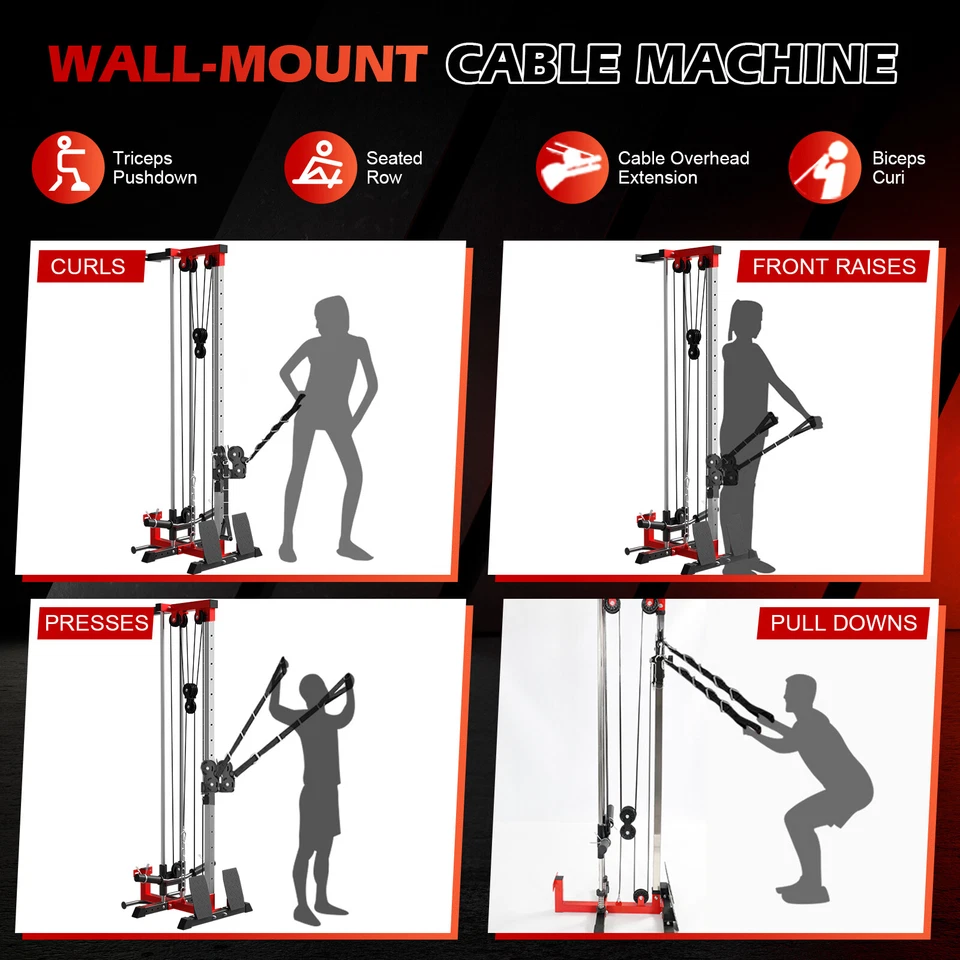 WALL-MOUNT CABLE MACHINE

Triceps Pushdown

Seated Row

Cable Overhead Extension

Biceps Curi

CURLS

FRONT RAISES

PRESSES

PULL DOWNS