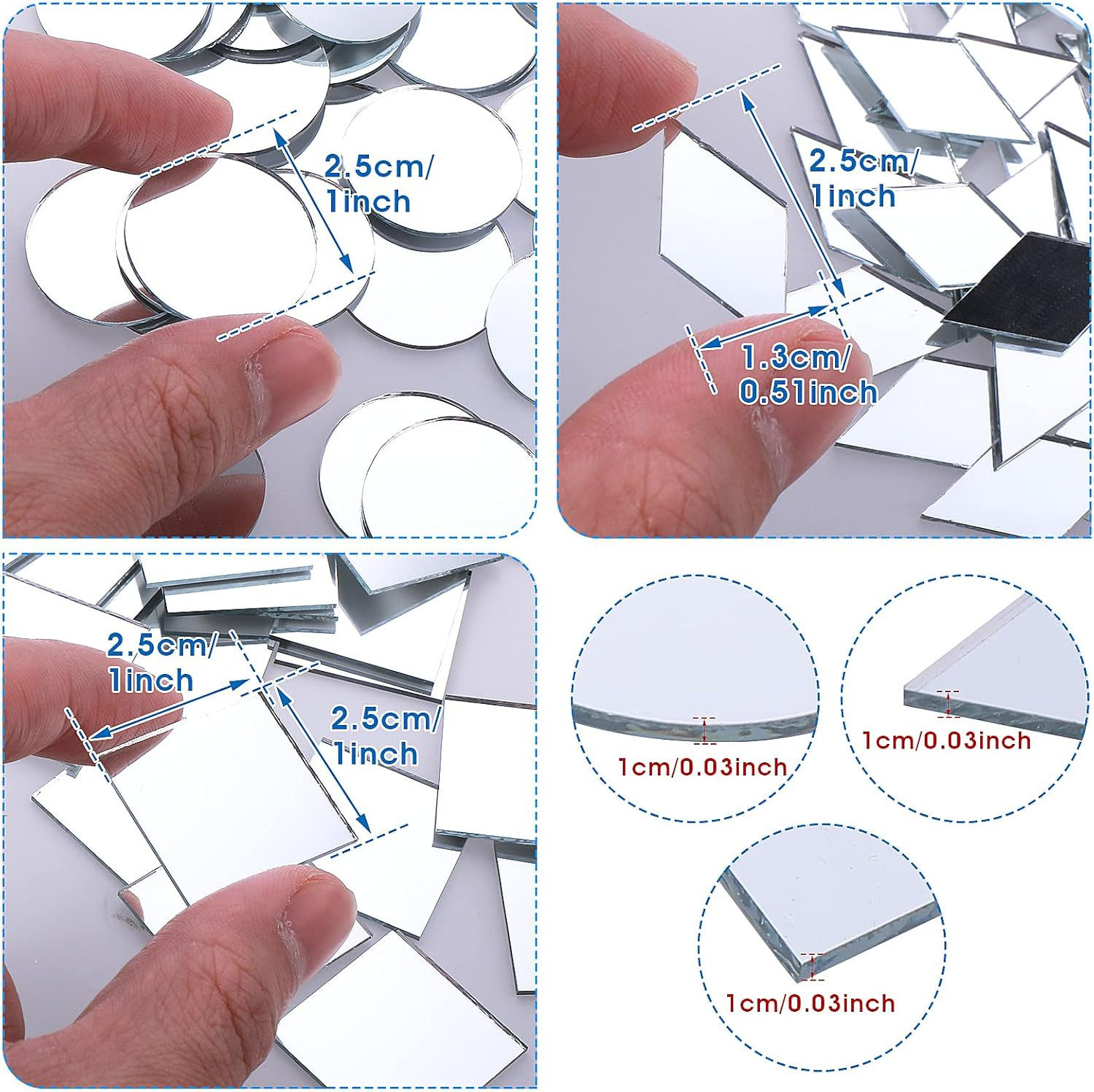 2.5cm/
1inch

2.5cm/
1inch

1.3cm/
0.51inch

2.5cm/
1inch

2.5cm/
1inch

1cm/0.03inch

1cm/0.03inch

1cm/0.03inch