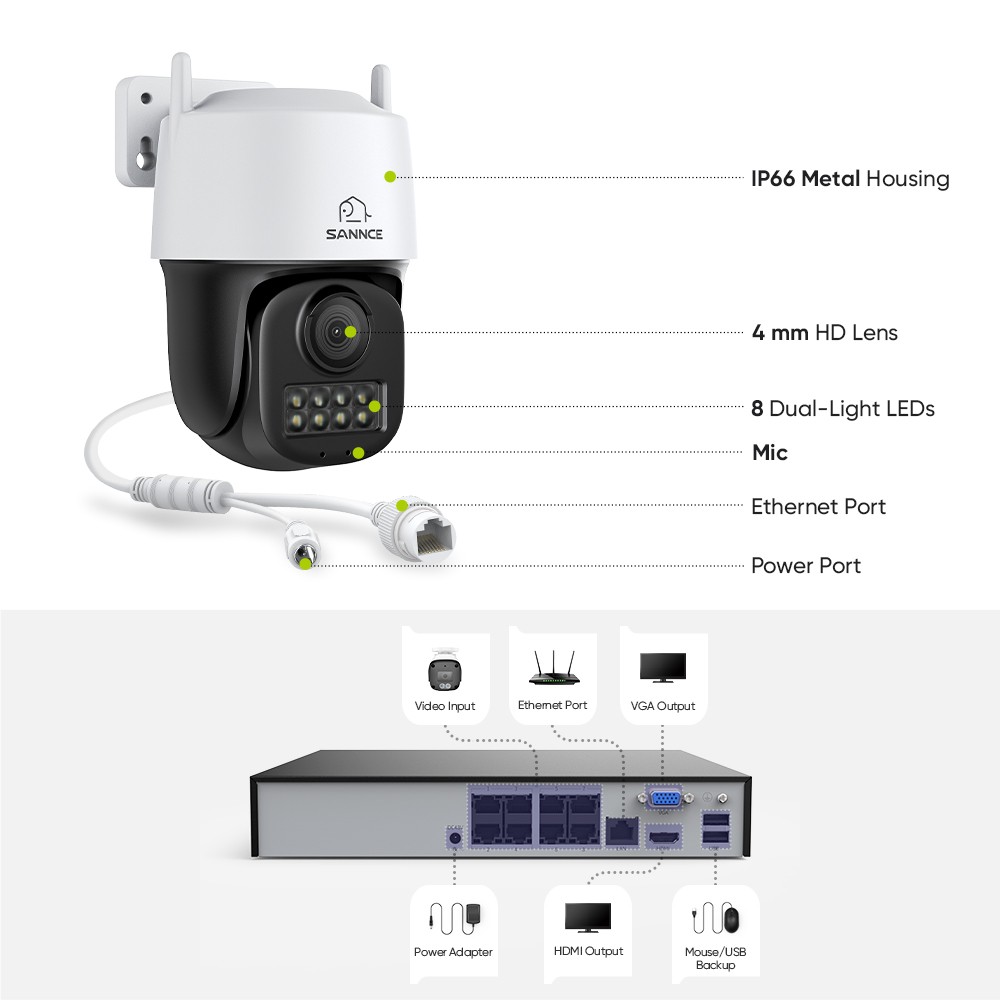 SANNCE

IP66 Metal Housing

4 mm HD Lens

8 Dual-Light LEDs

Mic

Ethernet Port

Power Port

Video Input

Ethernet Port

VGA Output

Power Adapter

HDMI Output

Mouse/USB Backup