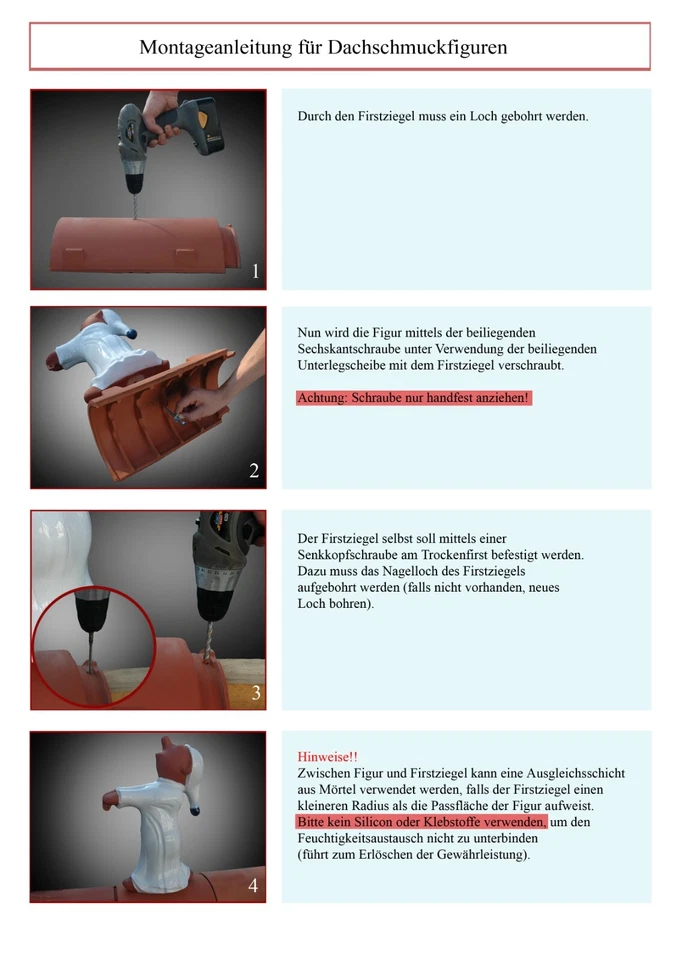 Montageanleitung für Dachschmuckfiguren

1

Durch den Firstziegel muss ein Loch gebohrt werden.

2

Nun wird die Figur mittels der beiliegenden Sechskantschraube unter Verwendung der beiliegenden Unterlegscheibe mit dem Firstziegel verschraubt.

Achtung: Schraube nur handfest anziehen!

3

Der Firstziegel selbst soll mittels einer Senkkopfschraube am Trockenfirst befestigt werden. Dazu muss das Nagelloch des Firstziegels aufgebohrt werden (falls nicht vorhanden, neues Loch bohren).

4

Hinweise!!
Zwischen Figur und Firstziegel kann eine Ausgleichsschicht aus Mörtel verwendet werden, falls der Firstziegel einen kleineren Radius als die Passfläche der Figur aufweist. Bitte kein Silicon oder Klebstoffe verwenden, um den Feuchtigkeitsaustausch nicht zu unterbinden (führt zum Erlöschen der Gewährleistung).