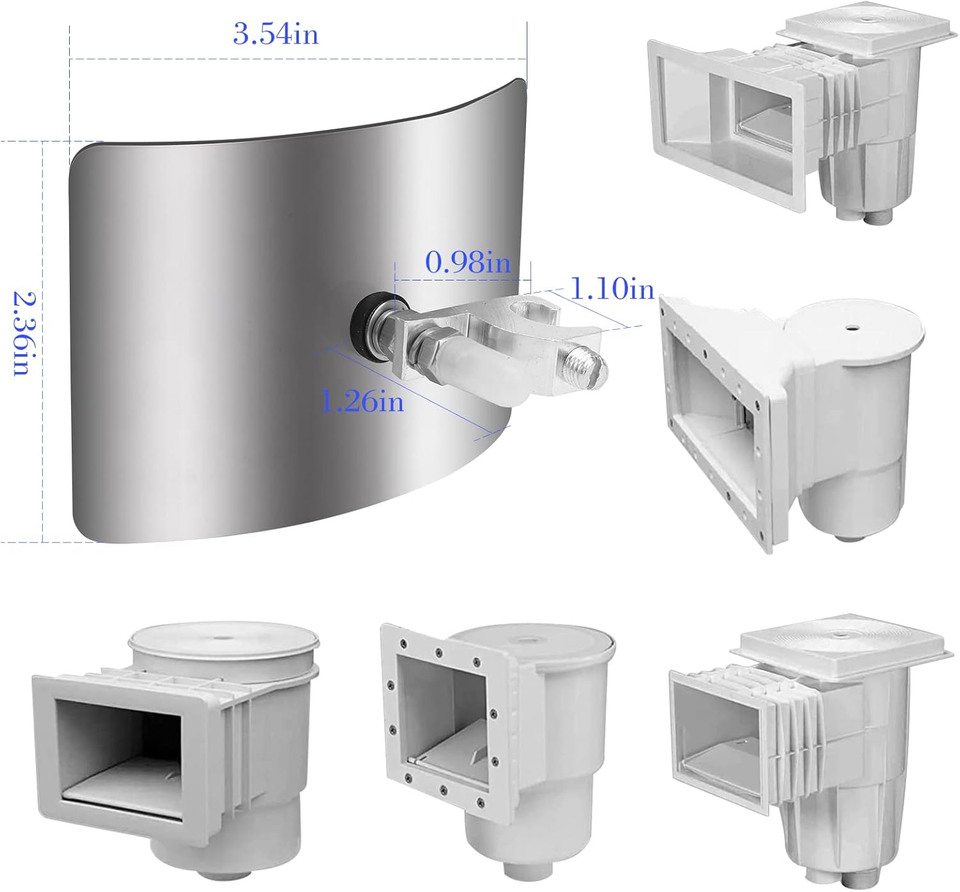 3.54in

2.36in

0.98in

1.10in

1.26in