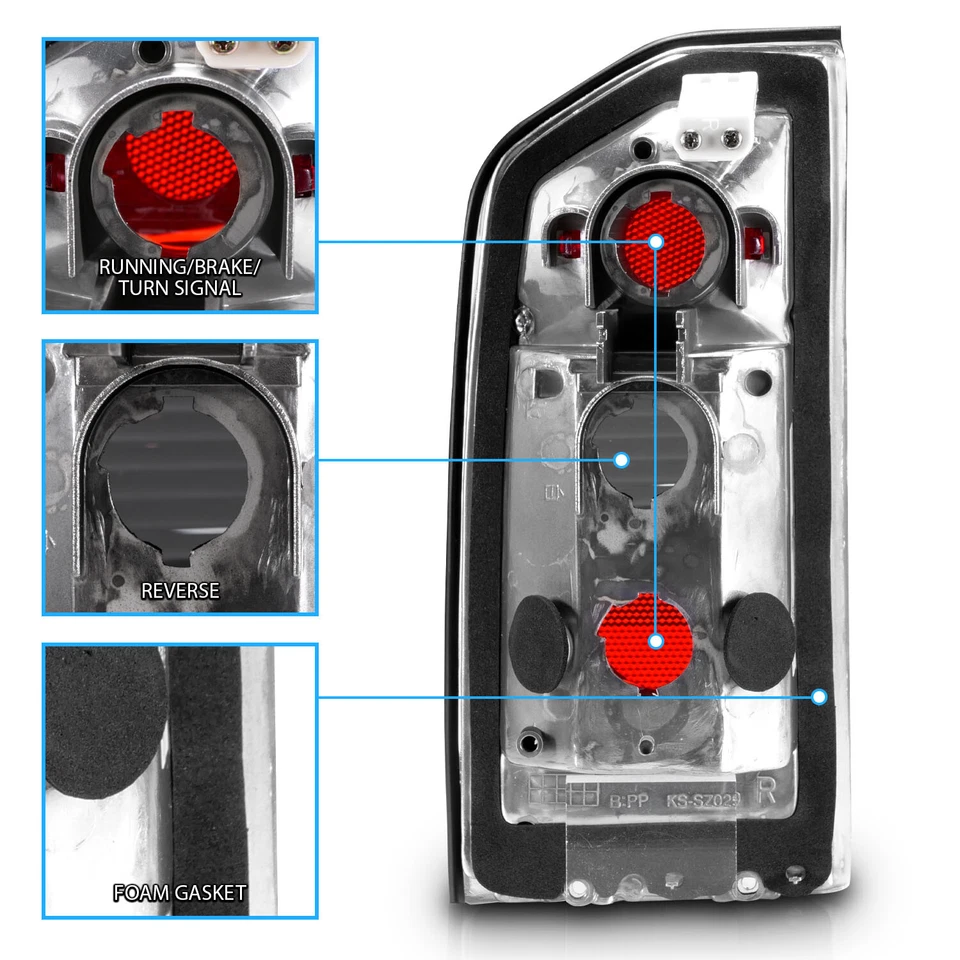 RUNNING/BRAKE/
TURN SIGNAL

REVERSE

FOAM GASKET

B:PP KS-SZ029 R