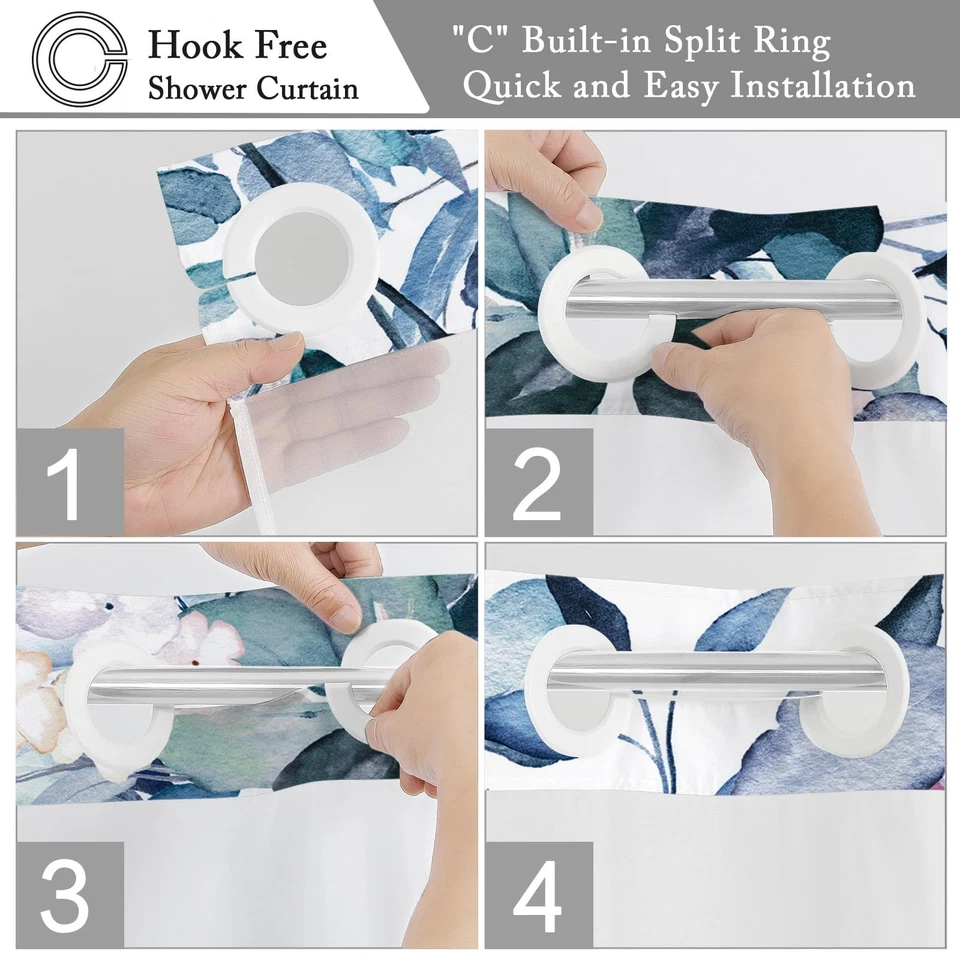 Hook Free
Shower Curtain

"C" Built-in Split Ring
Quick and Easy Installation

1

2

3

4