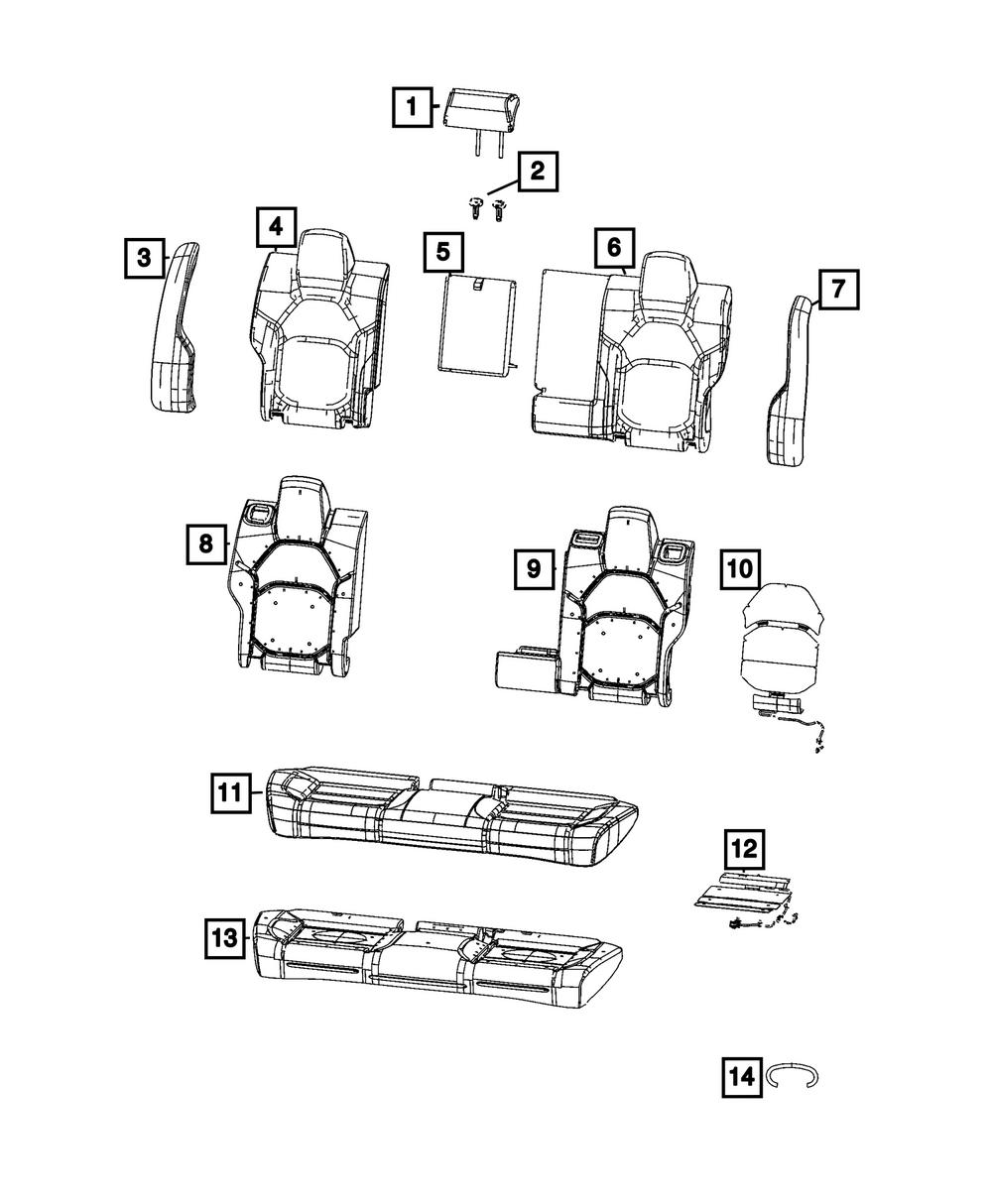 1
2
3
4
5
6
7
8
9
10
11
12
13
14