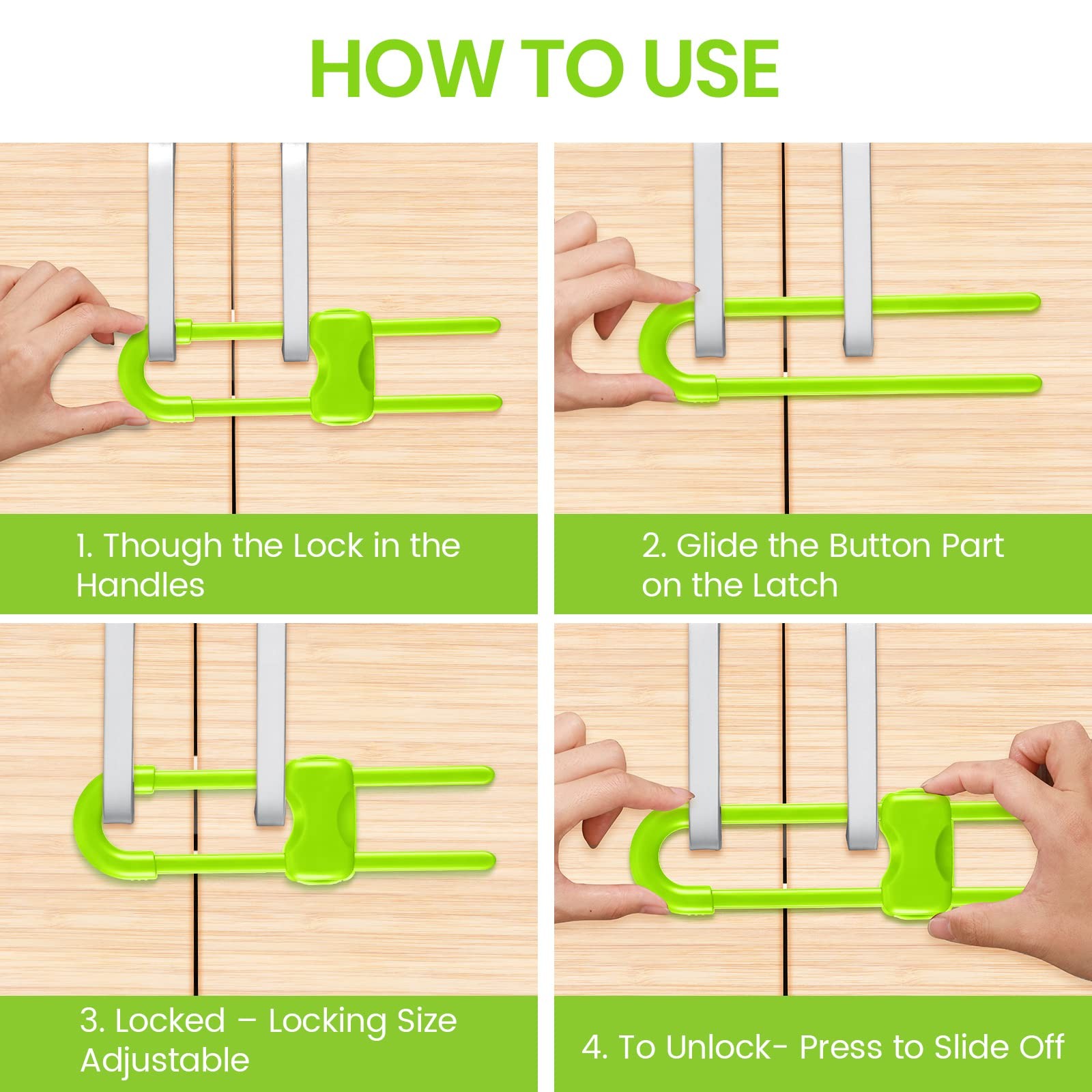 HOW TO USE

1. Though the Lock in the Handles

2. Glide the Button Part on the Latch

3. Locked – Locking Size Adjustable

4. To Unlock- Press to Slide Off