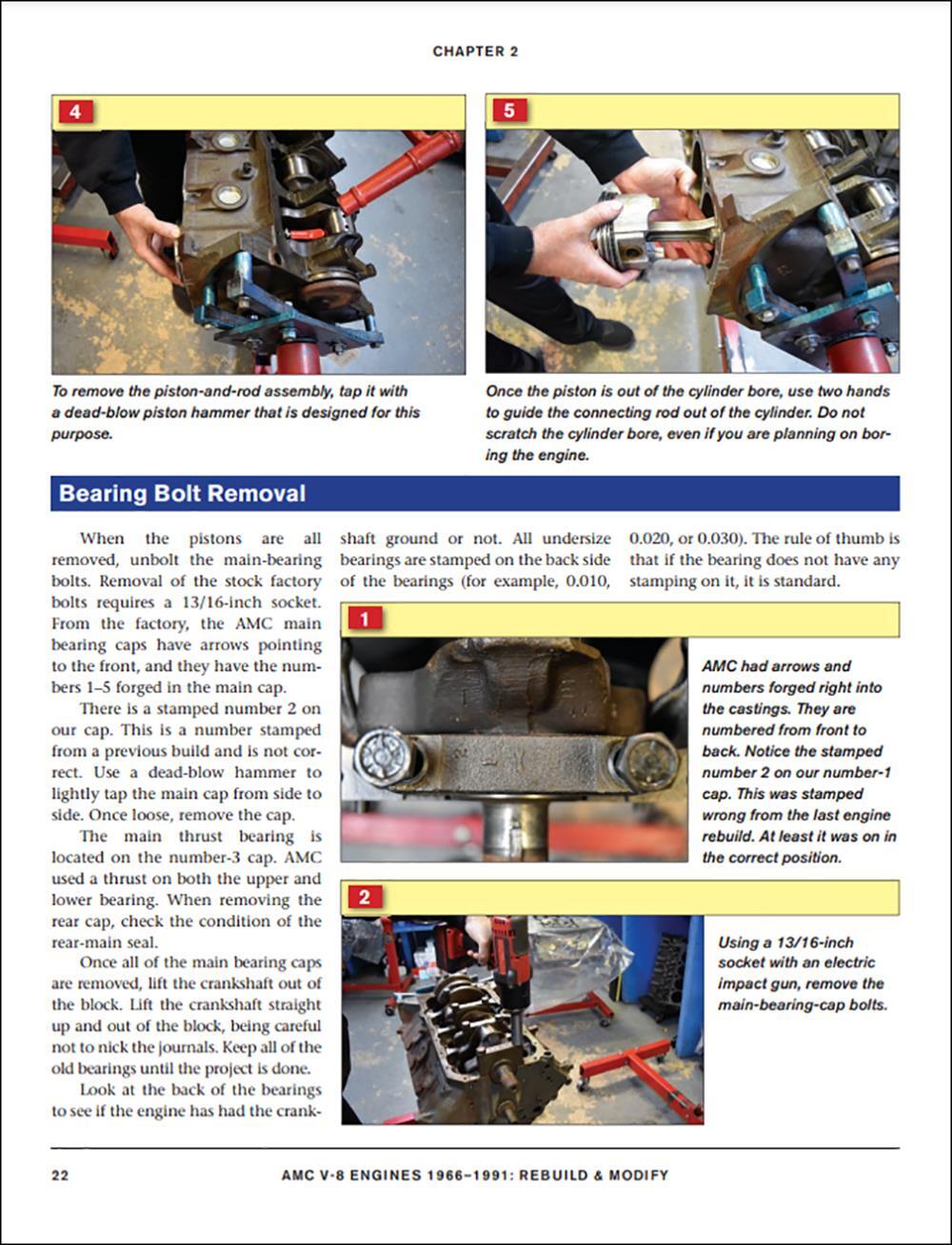 CHAPTER 2

4

To remove the piston-and-rod assembly, tap it with a dead-blow piston hammer that is designed for this purpose.

5

Once the piston is out of the cylinder bore, use two hands to guide the connecting rod out of the cylinder. Do not scratch the cylinder bore, even if you are planning on boring the engine.

Bearing Bolt Removal

When the pistons are all removed, unbolt the main-bearing bolts. Removal of the stock factory bolts requires a 13/16-inch socket. From the factory, the AMC main bearing caps have arrows pointing to the front, and they have the numbers 1–5 forged in the main cap.

There is a stamped number 2 on our cap. This is a number stamped from a previous build and is not correct. Use a dead-blow hammer to lightly tap the main cap from side to side. Once loose, remove the cap.

The main thrust bearing is located on the number-3 cap. AMC used a thrust on both the upper and lower bearing. When removing the rear cap, check the condition of the rear-main seal.

Once all of the main bearing caps are removed, lift the crankshaft out of the block. Lift the crankshaft straight up and out of the block, being careful not to nick the journals. Keep all of the old bearings until the project is done.

Look at the back of the bearings to see if the engine has had the crankshaft ground or not. All undersize bearings are stamped on the back side of the bearings (for example, 0.010, 0.020, or 0.030). The rule of thumb is that if the bearing does not have any stamping on it, it is standard.

1

AMC had arrows and numbers forged right into the castings. They are numbered from front to back. Notice the stamped number 2 on our number-1 cap. This was stamped wrong from the last engine rebuild. At least it was on in the correct position.

2

Using a 13/16-inch socket with an electric impact gun, remove the main-bearing-cap bolts.

22 AMC V-8 ENGINES 1966–1991: REBUILD & MODIFY