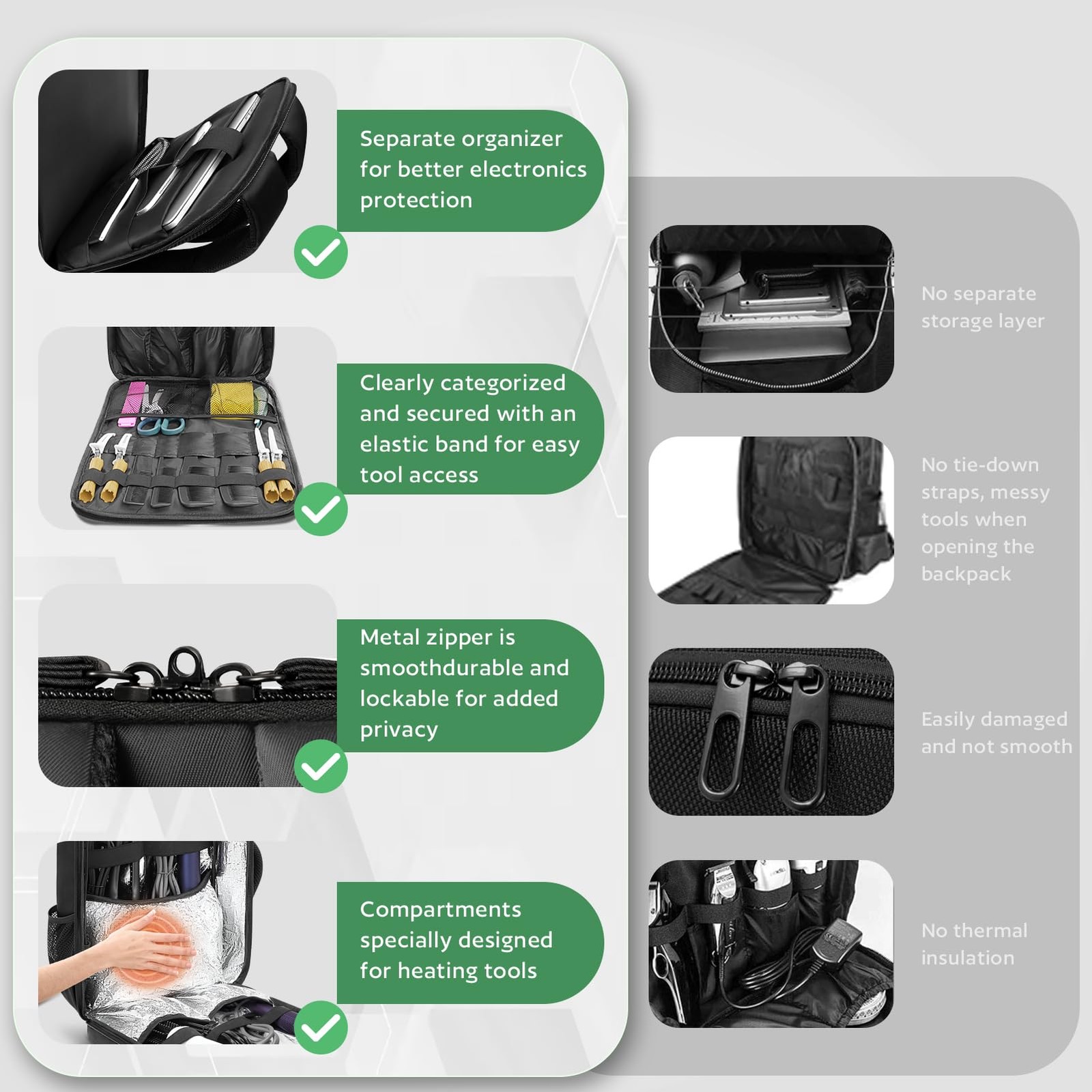 Separate organizer for better electronics protection

Clearly categorized and secured with an elastic band for easy tool access

Metal zipper is smoothdurable and lockable for added privacy

Compartments specially designed for heating tools

No separate storage layer

No tie-down straps, messy tools when opening the backpack

Easily damaged and not smooth

No thermal insulation