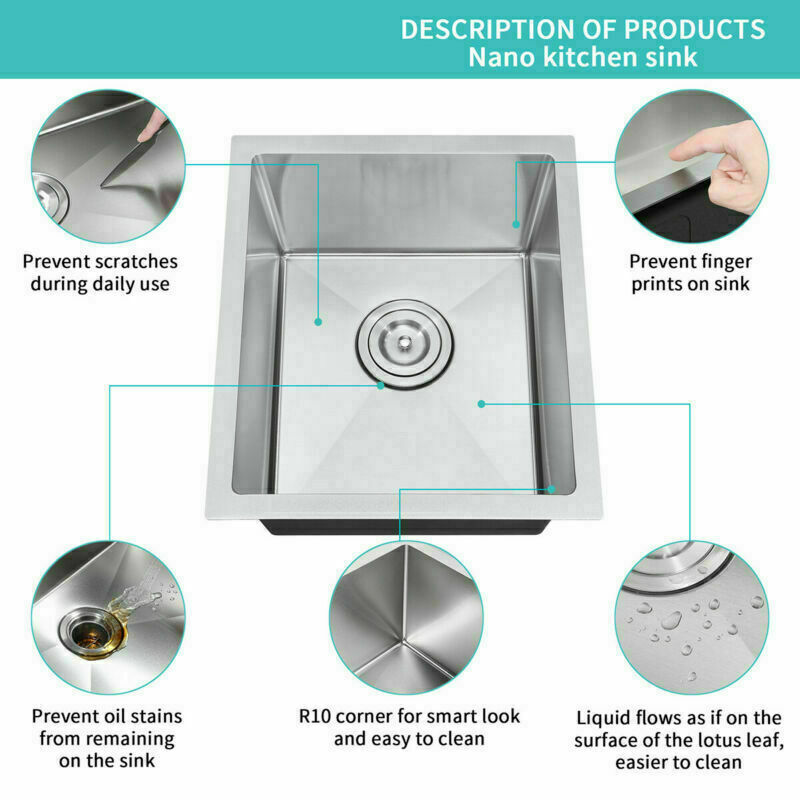 DESCRIPTION OF PRODUCTS
Nano kitchen sink

Prevent scratches during daily use

Prevent finger prints on sink

Prevent oil stains from remaining on the sink

R10 corner for smart look and easy to clean

Liquid flows as if on the surface of the lotus leaf, easier to clean