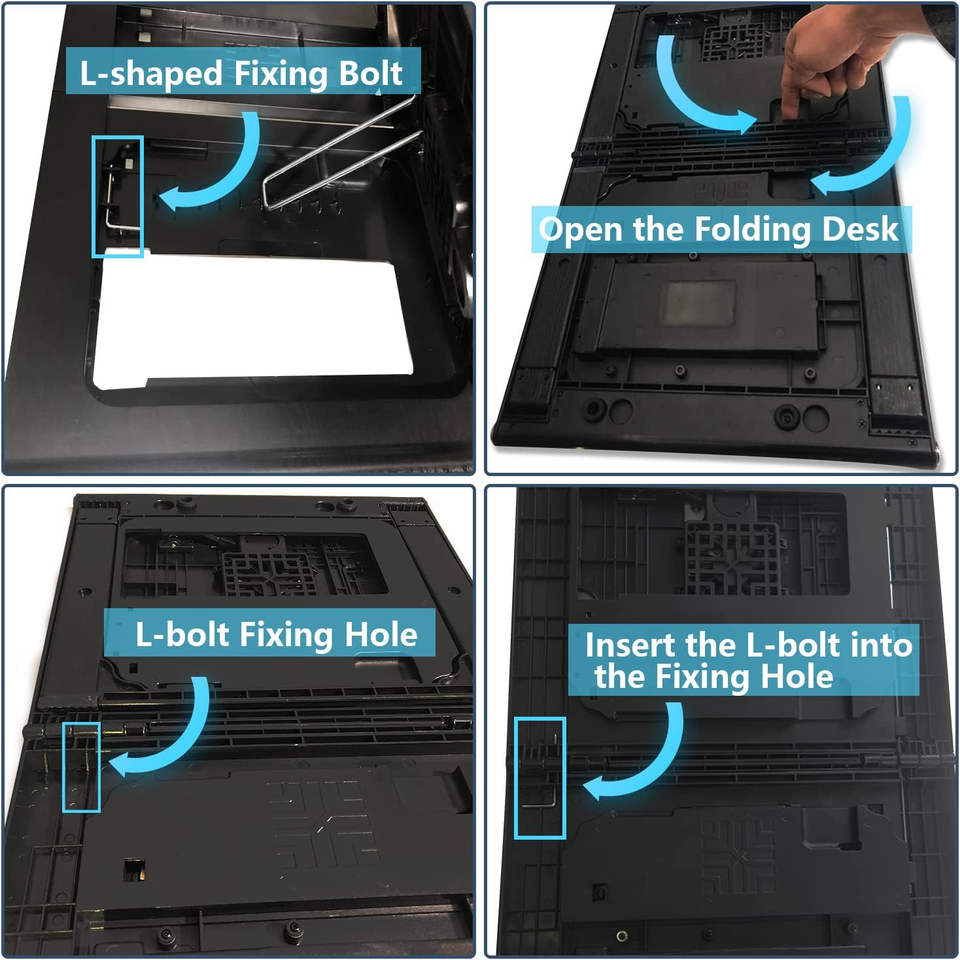 L-shaped Fixing Bolt

Open the Folding Desk

L-bolt Fixing Hole

Insert the L-bolt into the Fixing Hole