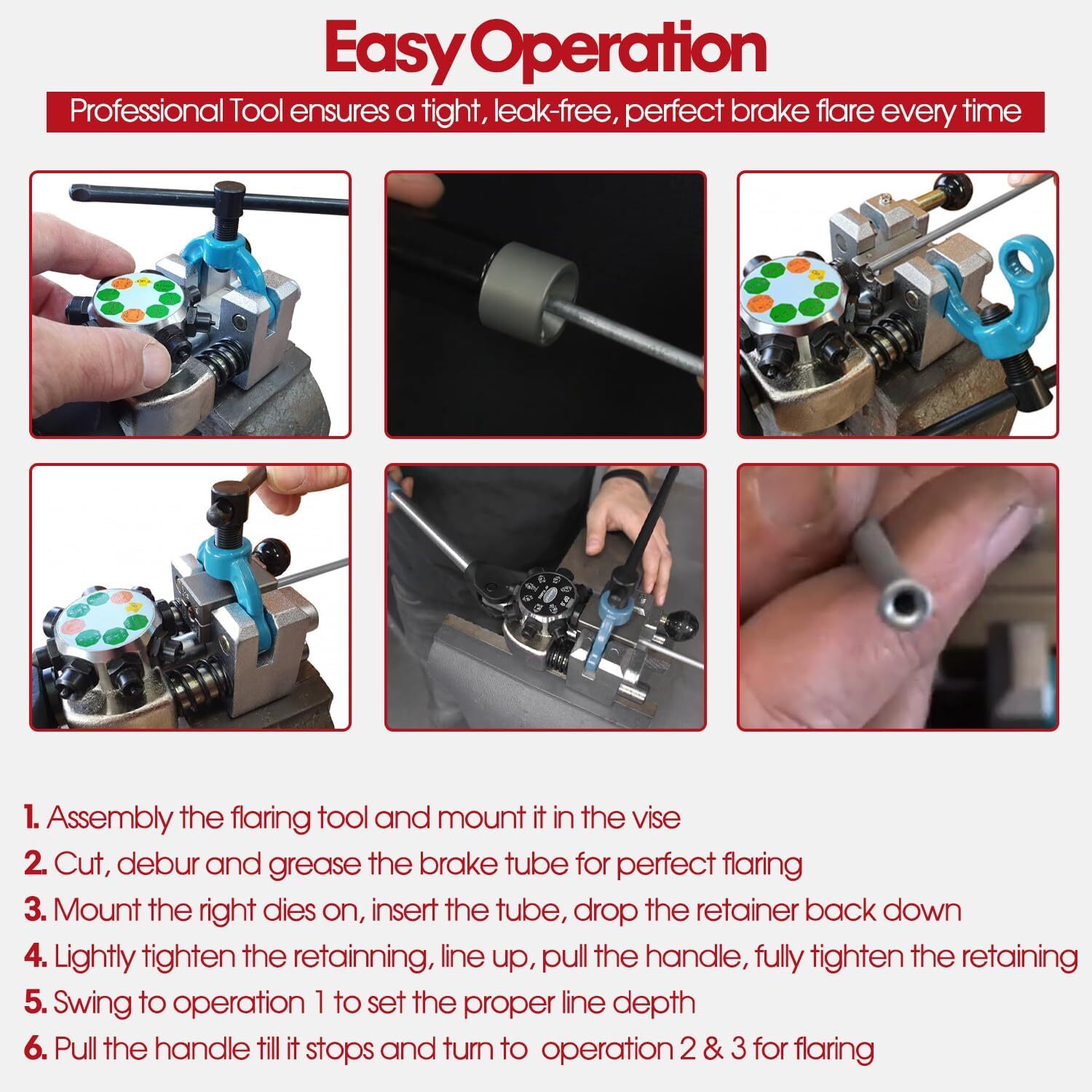 Easy Operation

Professional Tool ensures a tight, leak-free, perfect brake flare every time

1. Assembly the flaring tool and mount it in the vise
2. Cut, debur and grease the brake tube for perfect flaring
3. Mount the right dies on, insert the tube, drop the retainer back down
4. Lightly tighten the retainning, line up, pull the handle, fully tighten the retaining
5. Swing to operation 1 to set the proper line depth
6. Pull the handle till it stops and turn to operation 2 & 3 for flaring