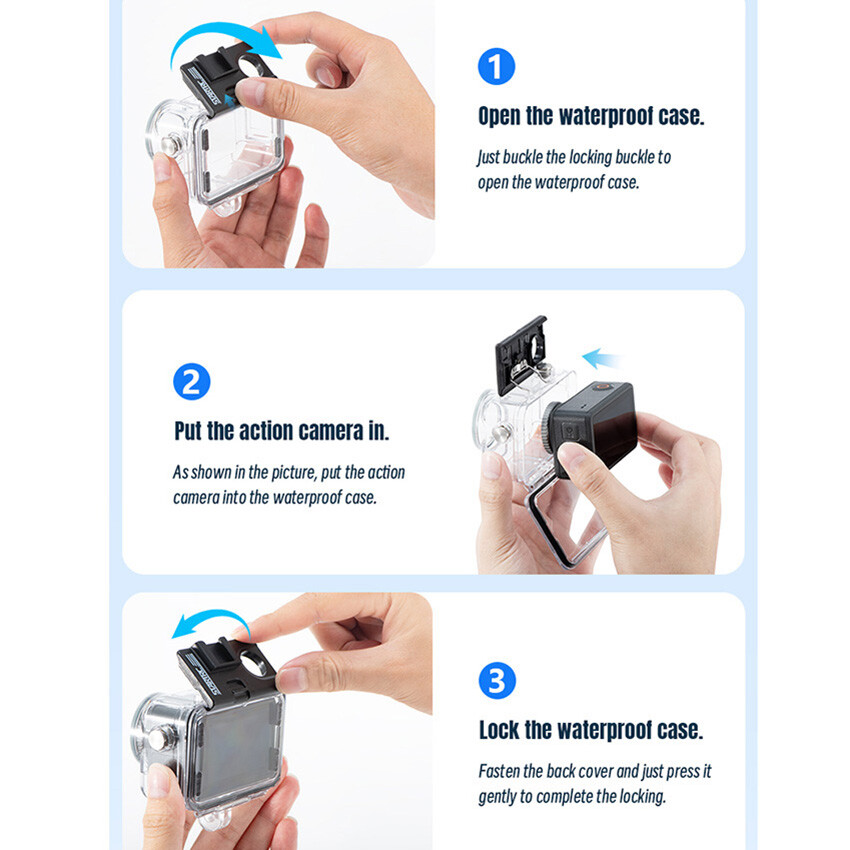 1

Open the waterproof case.

Just buckle the locking buckle to open the waterproof case.

2

Put the action camera in.

As shown in the picture, put the action camera into the waterproof case.

3

Lock the waterproof case.

Fasten the back cover and just press it gently to complete the locking.