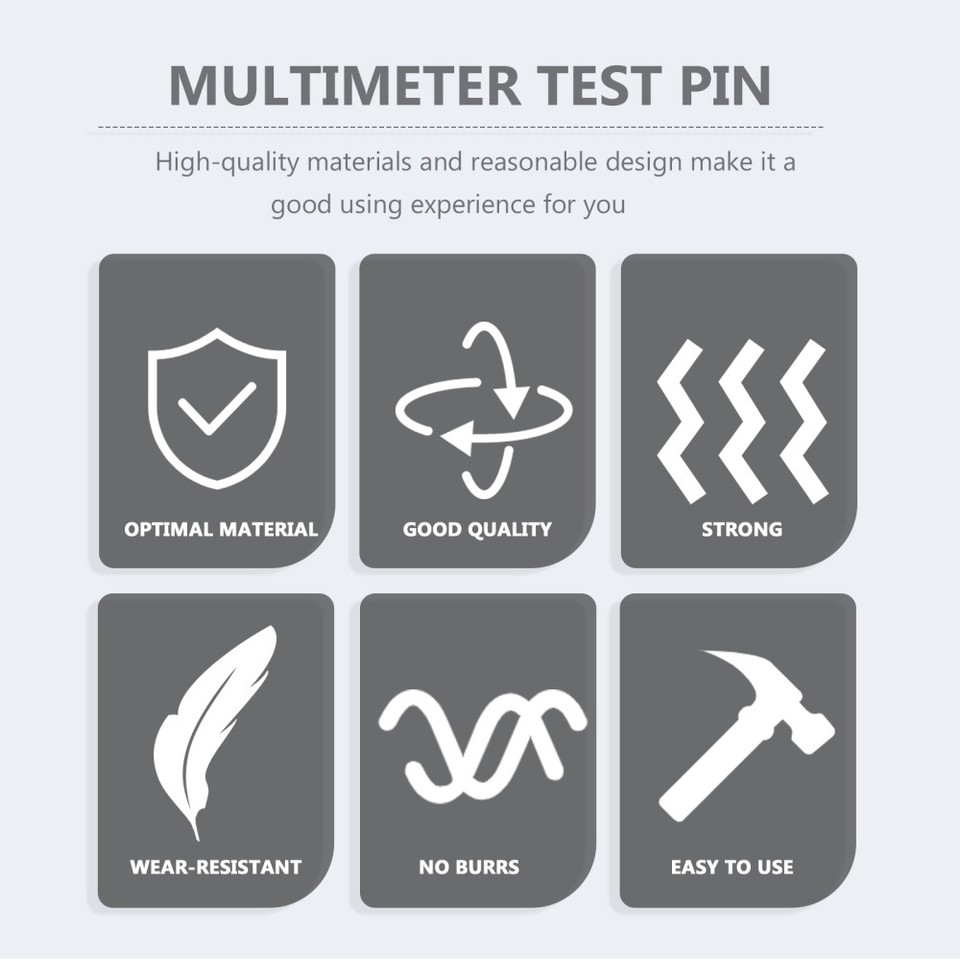 MULTIMETER TEST PIN

High-quality materials and reasonable design make it a good using experience for you

OPTIMAL MATERIAL

GOOD QUALITY

STRONG

WEAR-RESISTANT

NO BURRS

EASY TO USE