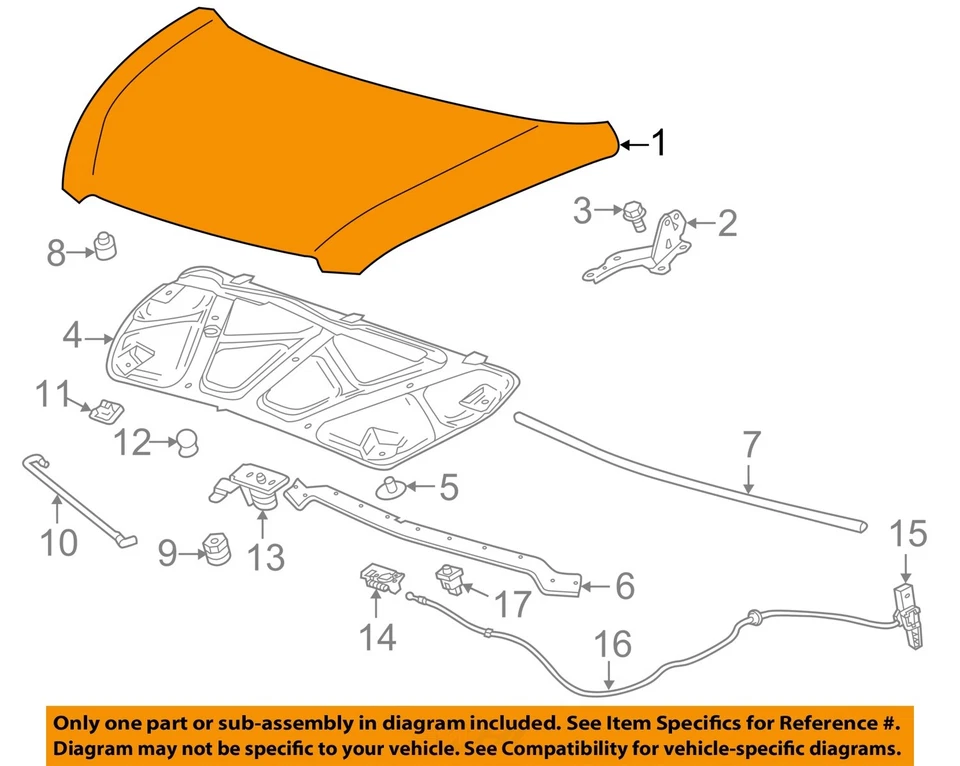 1
3
2
8
4
11
12
7
5
10
9
13
15
6
17
14
16

Only one part or sub-assembly in diagram included. See Item Specifics for Reference #. Diagram may not be specific to your vehicle. See Compatibility for vehicle-specific diagrams.