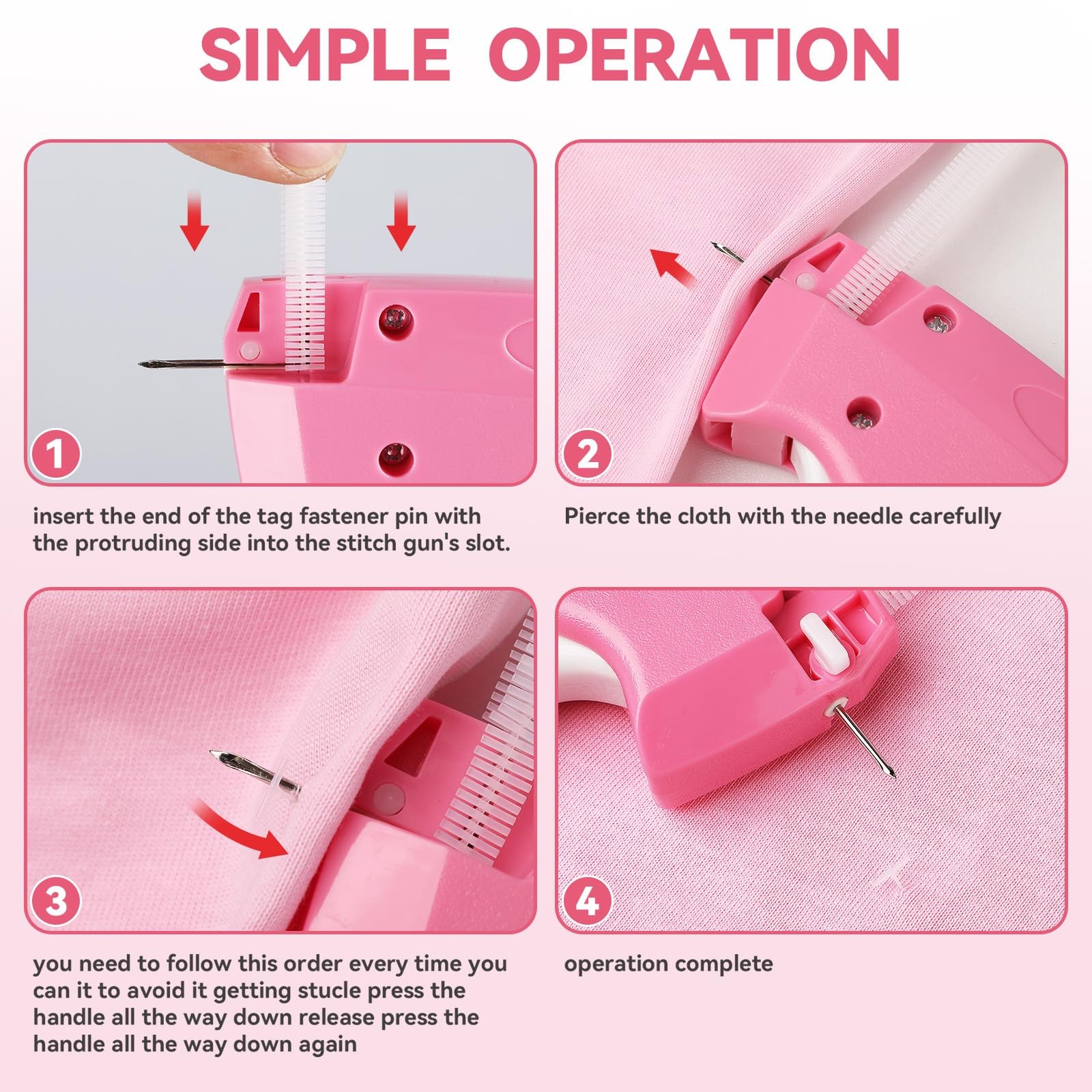 SIMPLE OPERATION

1

insert the end of the tag fastener pin with the protruding side into the stitch gun's slot.

2

Pierce the cloth with the needle carefully

3

you need to follow this order every time you can it to avoid it getting stucle press the handle all the way down release press the handle all the way down again

4

operation complete