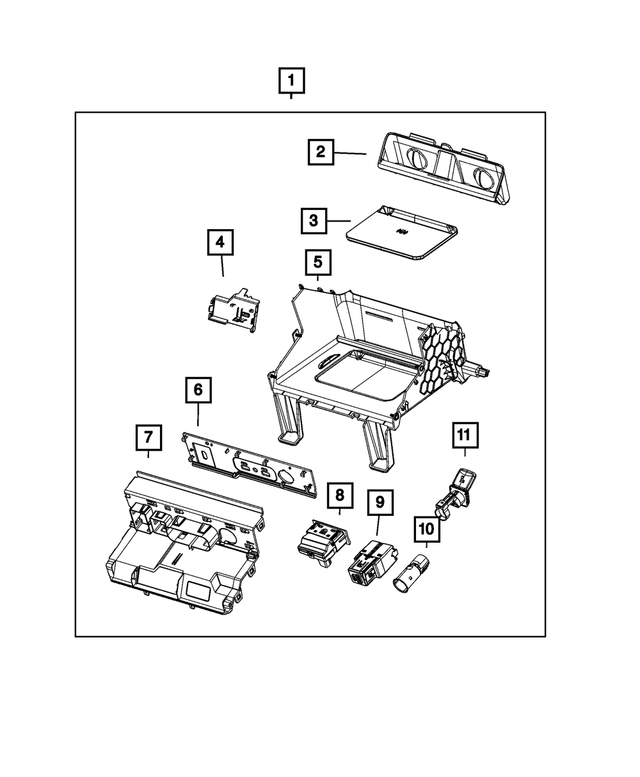 1
2
3
4
5
6
7
8
9
10
11