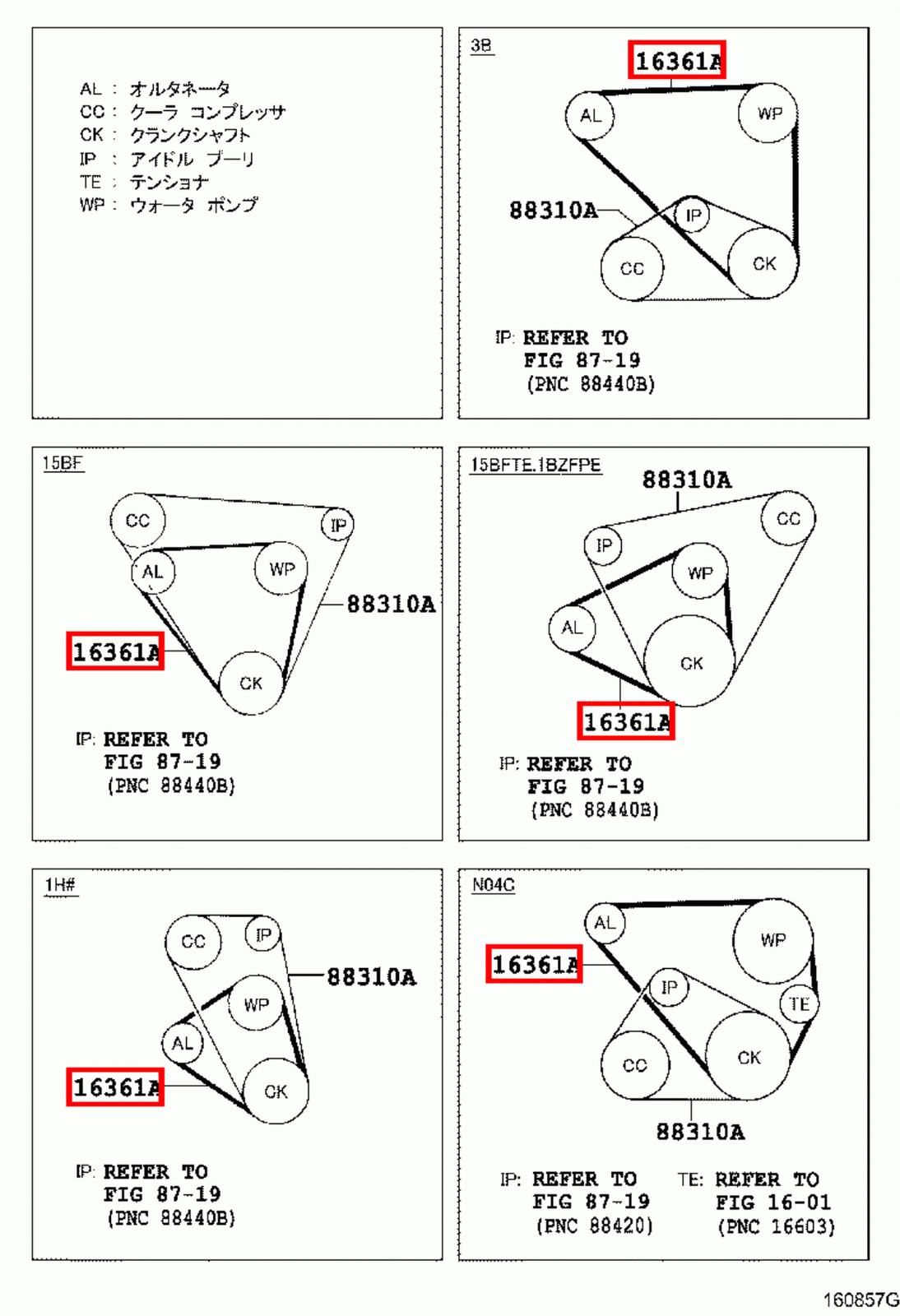 AL : オルタネータ
CC : クーラ コンプレッサ
CK : クランクシャフト
IP : アイドル プーリ
TE : テンショナ
WP : ウォータ ポンプ

3B

16361A

AL
WP
88310A
IP
CC
CK

IP: REFER TO
FIG 87-19
(PNC 88440B)

15BF

CC
IP
AL
WP
88310A
16361A
CK

IP: REFER TO
FIG 87-19
(PNC 88440B)

15BFTE.1BZFPE

88310A
CC
IP
WP
AL
CK
16361A

IP: REFER TO
FIG 87-19
(PNC 88440B)

1H#

CC
IP
88310A
WP
AL
16361A
CK

IP: REFER TO
FIG 87-19
(PNC 88440B)

N04C

AL
WP
16361A
IP
TE
CC
CK
88310A

IP: REFER TO
FIG 87-19
(PNC 88420)

TE: REFER TO
FIG 16-01
(PNC 16603)

160857G