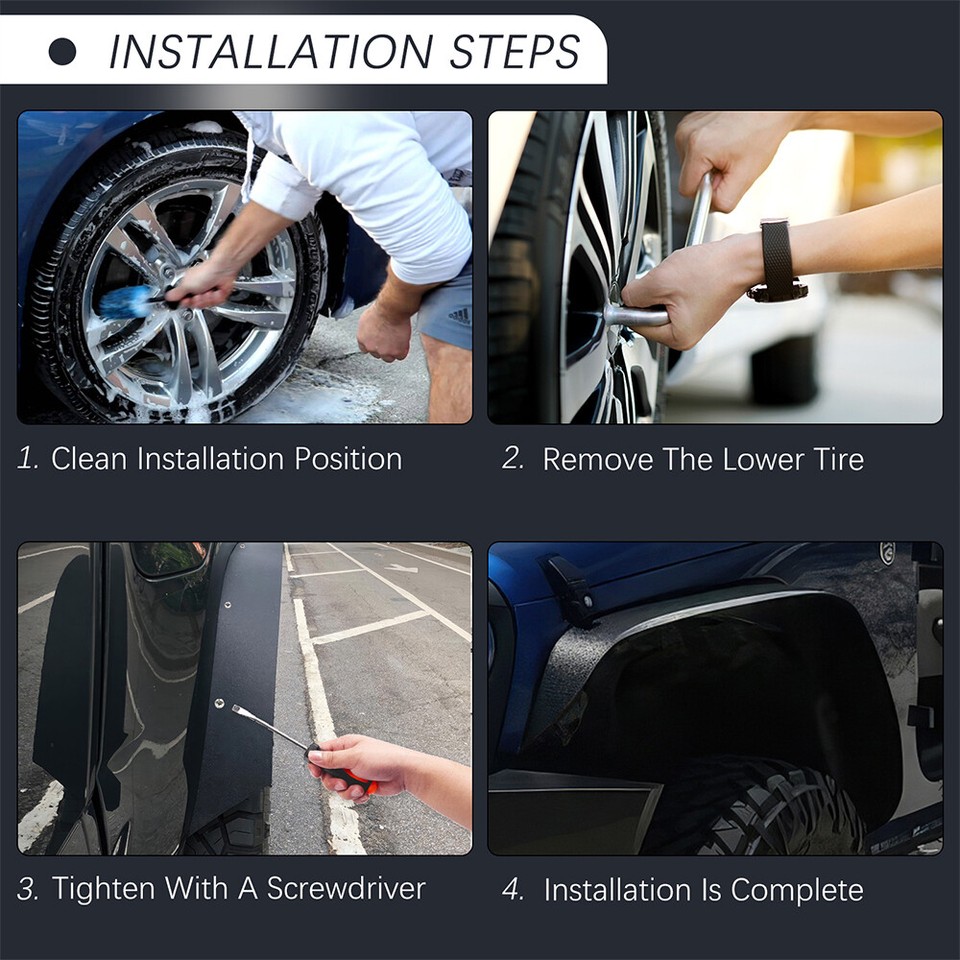 INSTALLATION STEPS

1. Clean Installation Position

2. Remove The Lower Tire

3. Tighten With A Screwdriver

4. Installation Is Complete