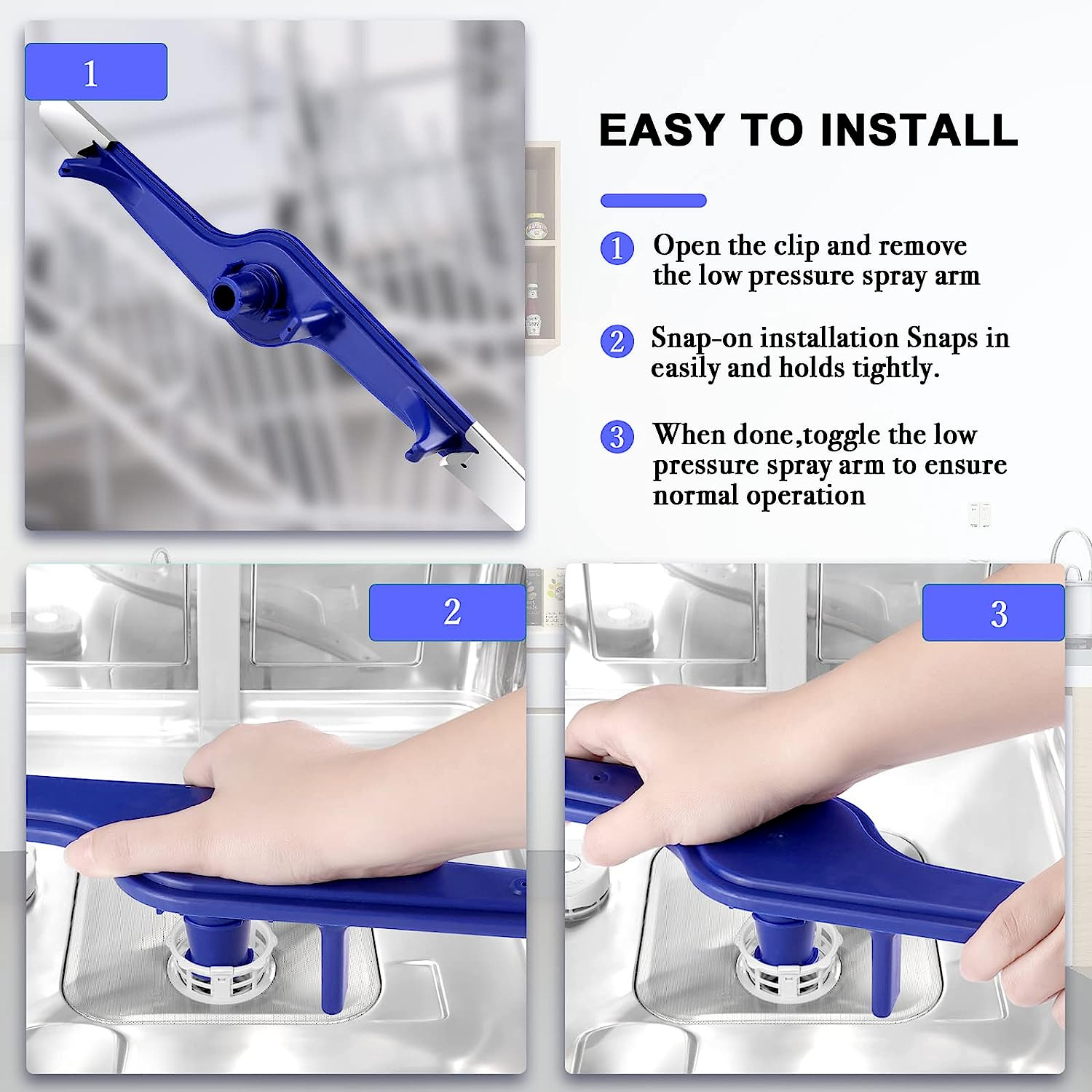 1

EASY TO INSTALL

1 Open the clip and remove the low pressure spray arm

2 Snap-on installation Snaps in easily and holds tightly.

3 When done,toggle the low pressure spray arm to ensure normal operation

2

3