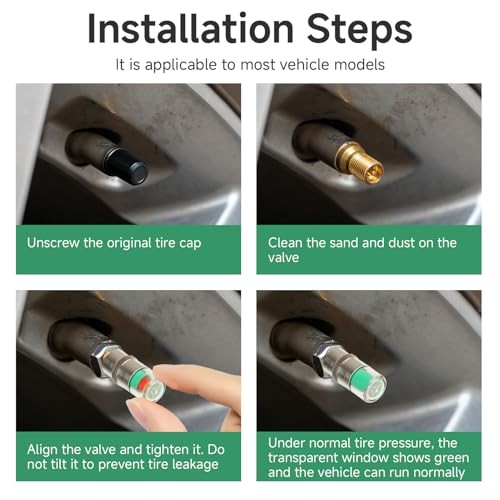 Installation Steps

It is applicable to most vehicle models

Unscrew the original tire cap

Clean the sand and dust on the valve

Align the valve and tighten it. Do not tilt it to prevent tire leakage

Under normal tire pressure, the transparent window shows green and the vehicle can run normally