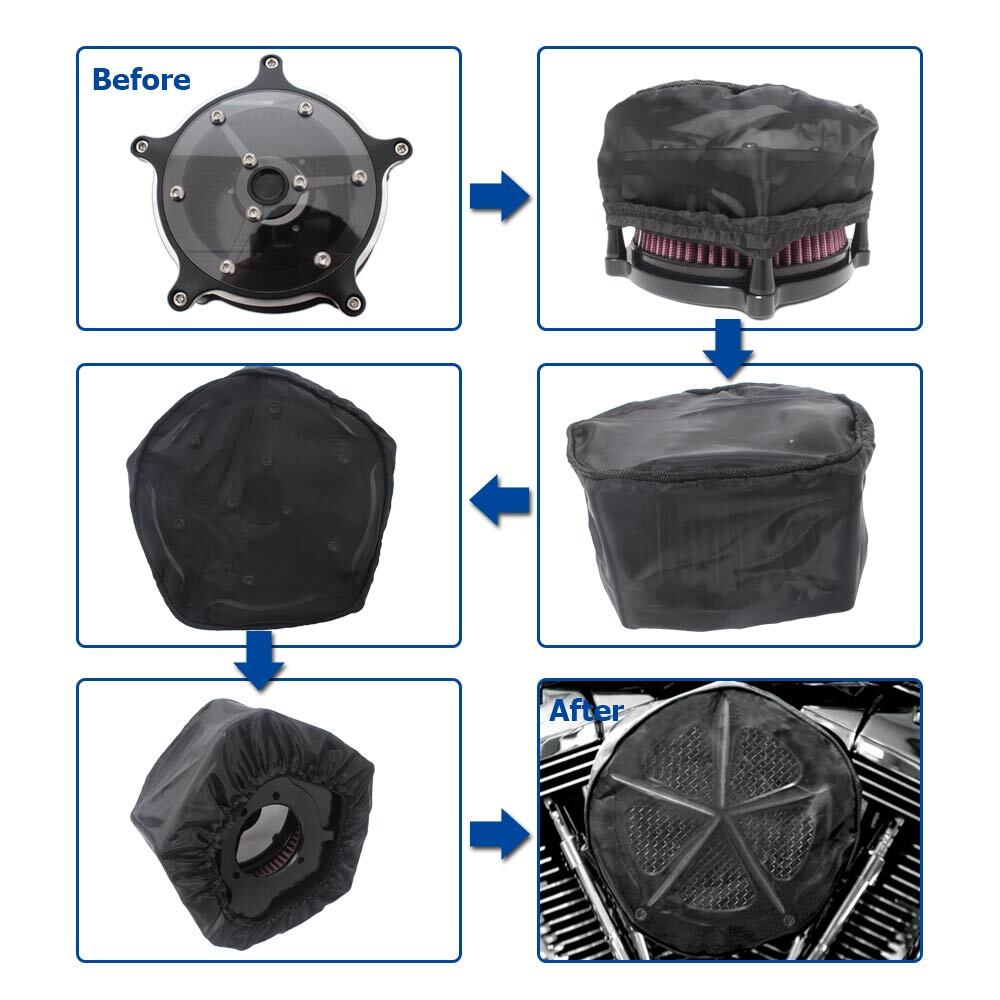 Before

After