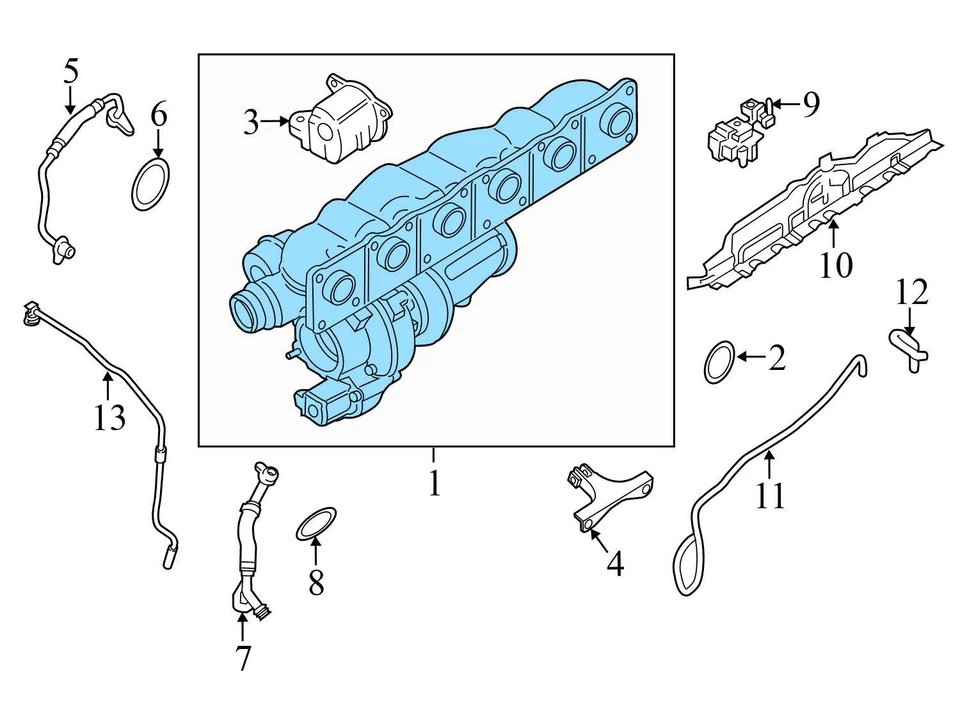 5
6
3
9
10
12
2
13
1
11
4
8
7