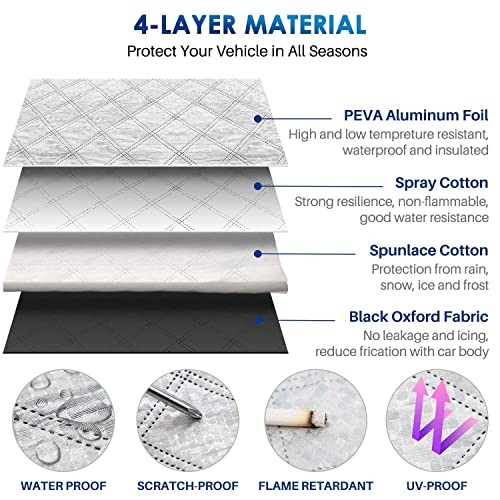 4-LAYER MATERIAL

Protect Your Vehicle in All Seasons

PEVA Aluminum Foil

High and low tempreture resistant, waterproof and insulated

Spray Cotton

Strong resilience, non-flammable, good water resistance

Spunlace Cotton

Protection from rain, snow, ice and frost

Black Oxford Fabric

No leakage and icing, reduce frication with car body

WATER PROOF

SCRATCH-PROOF

FLAME RETARDANT

UV-PROOF