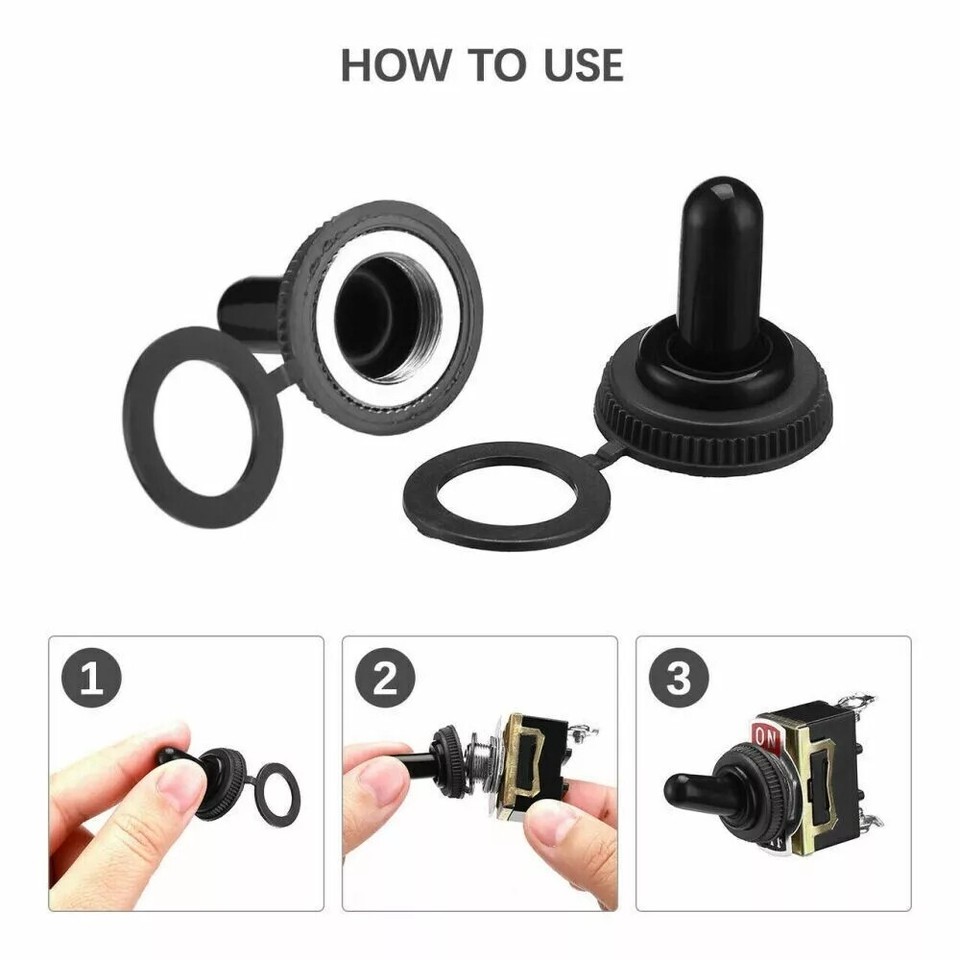 HOW TO USE

1

2

3

ON