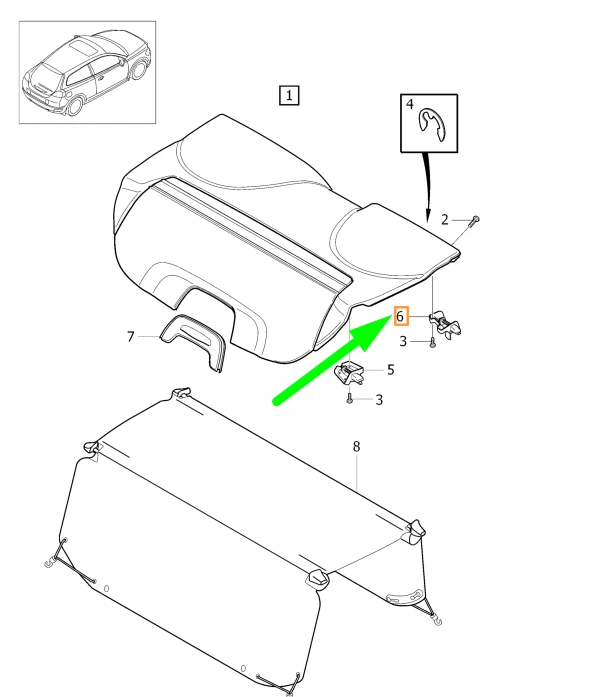 1
4
2
6
3
7
5
3
8