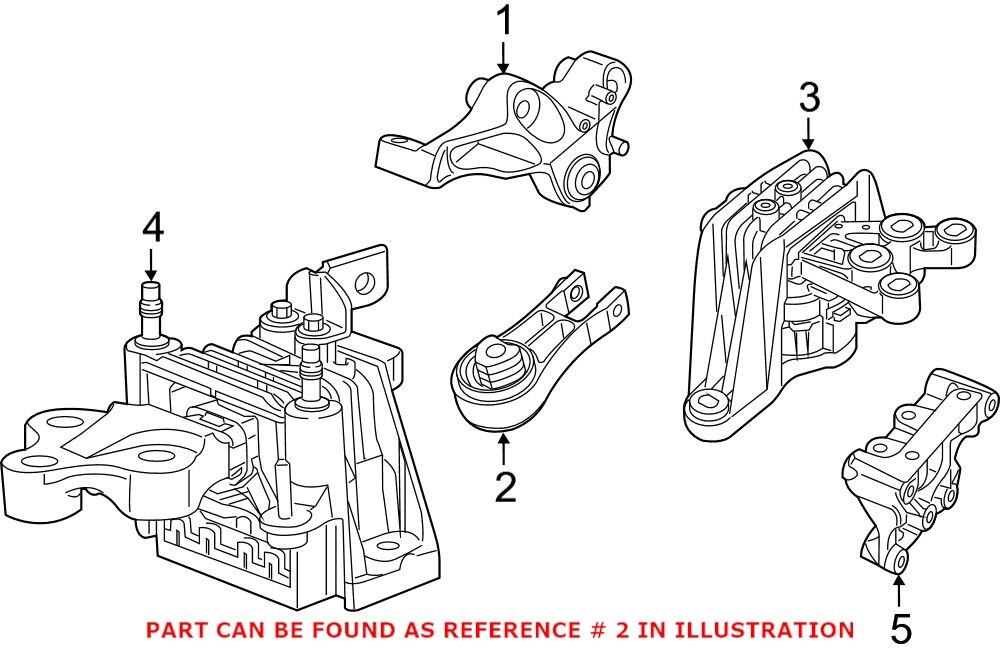 1

3

4

2

5

PART CAN BE FOUND AS REFERENCE # 2 IN ILLUSTRATION