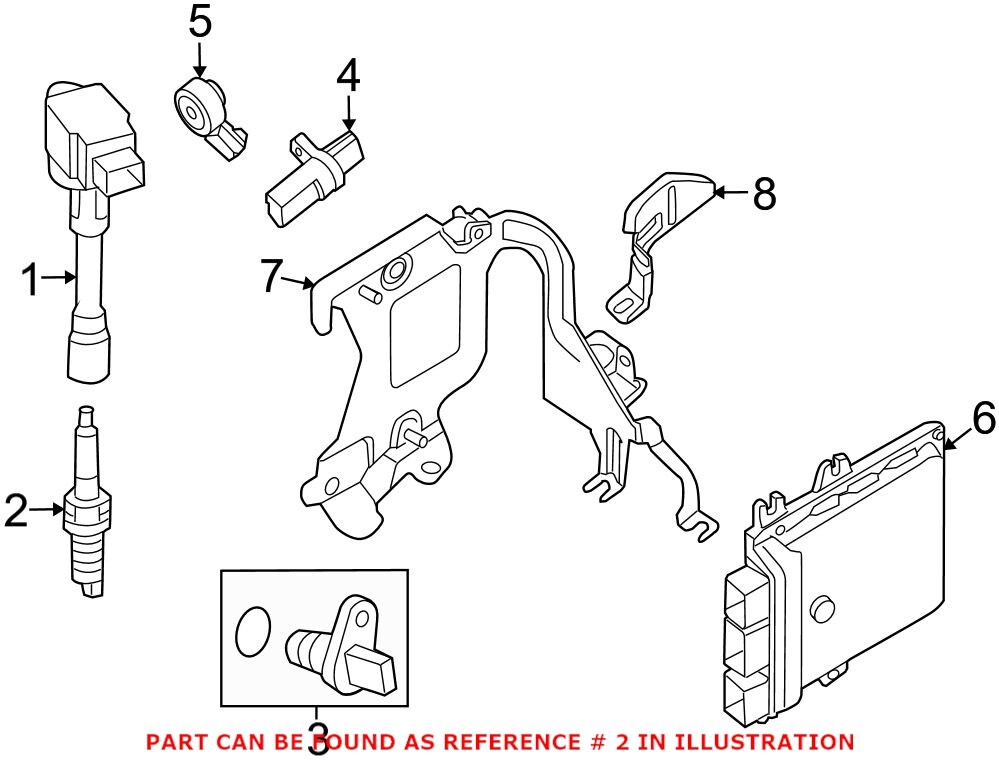 5
4
8
1
7
6
2
3
PART CAN BE FOUND AS REFERENCE # 2 IN ILLUSTRATION