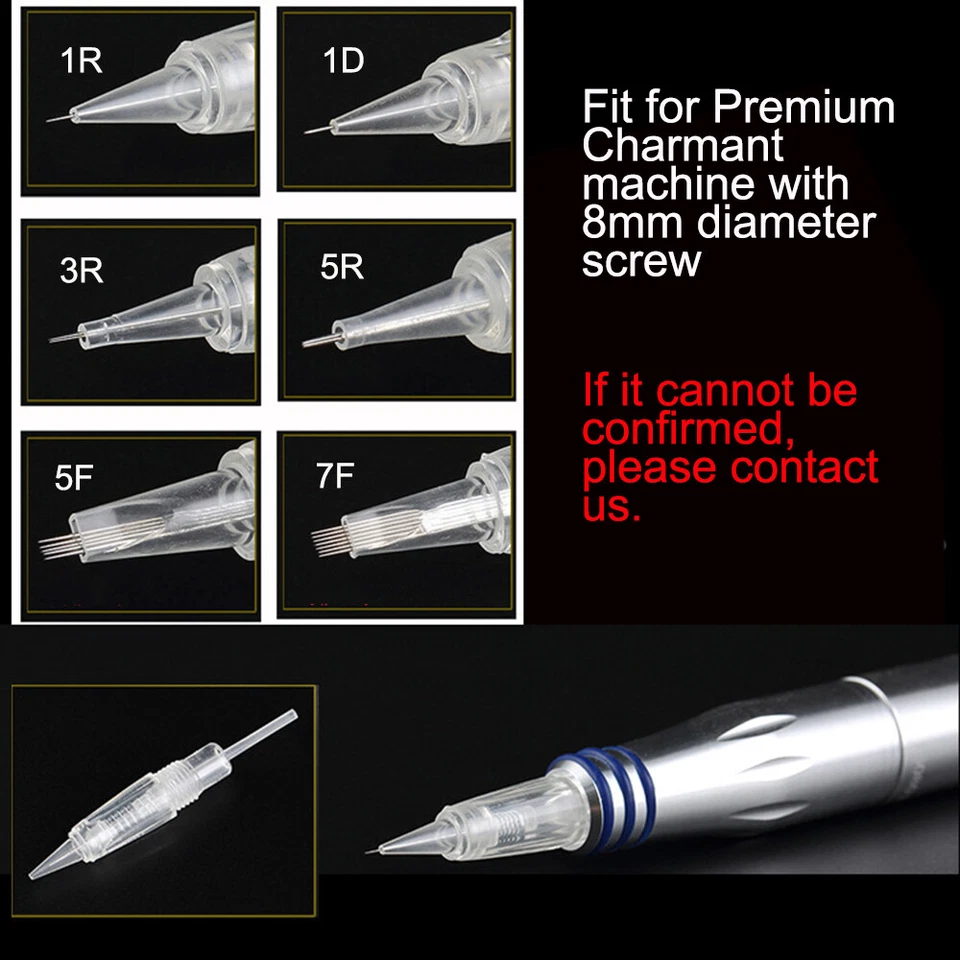 1R

1D

3R

5R

5F

7F

Fit for Premium Charmant machine with 8mm diameter screw

If it cannot be confirmed, please contact us.