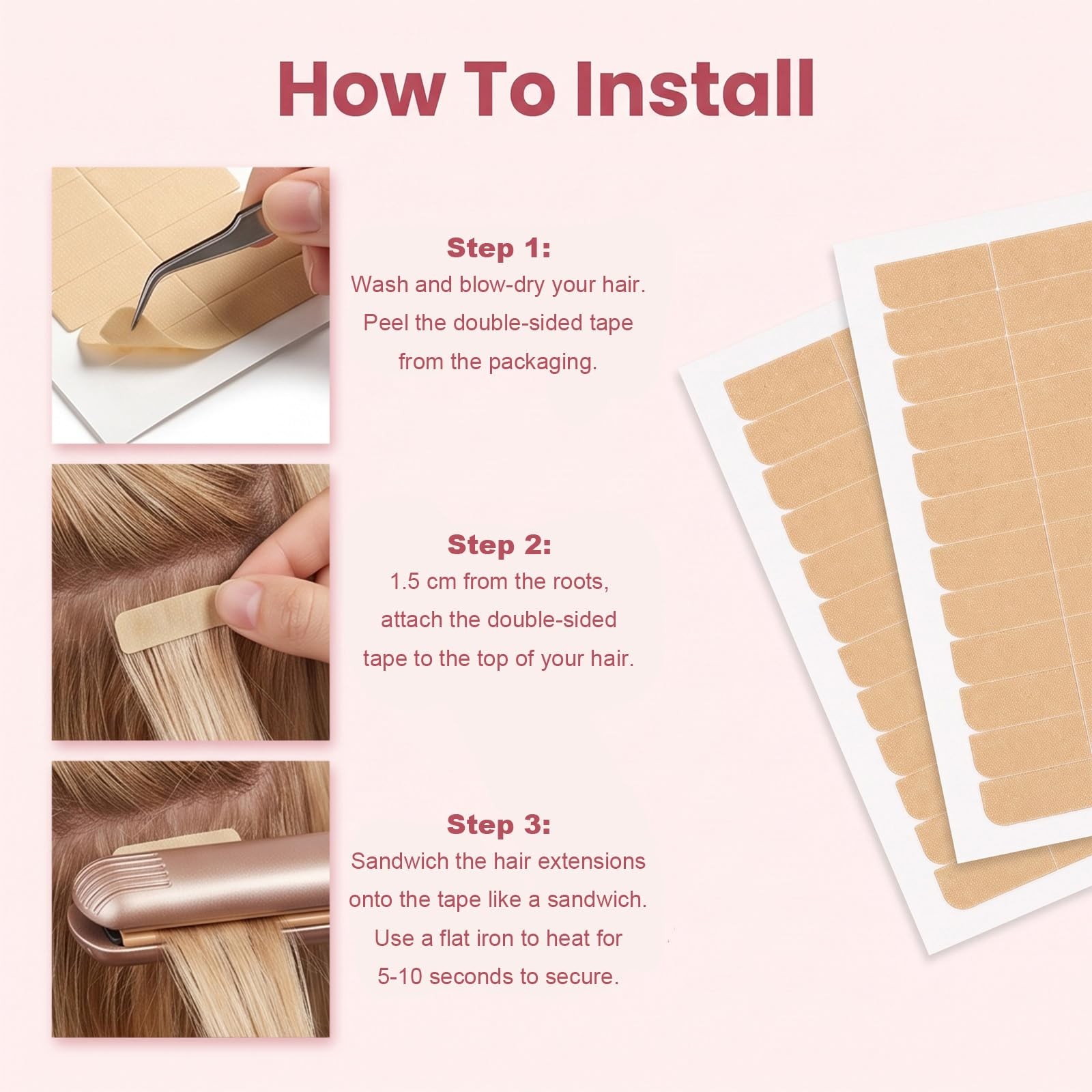 How To Install

Step 1:
Wash and blow-dry your hair. Peel the double-sided tape from the packaging.

Step 2:
1.5 cm from the roots, attach the double-sided tape to the top of your hair.

Step 3:
Sandwich the hair extensions onto the tape like a sandwich. Use a flat iron to heat for 5-10 seconds to secure.