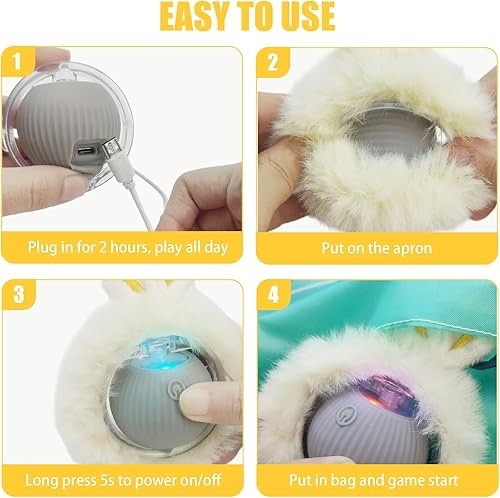 EASY TO USE

1

Plug in for 2 hours, play all day

2

Put on the apron

3

Long press 5s to power on/off

4

Put in bag and game start