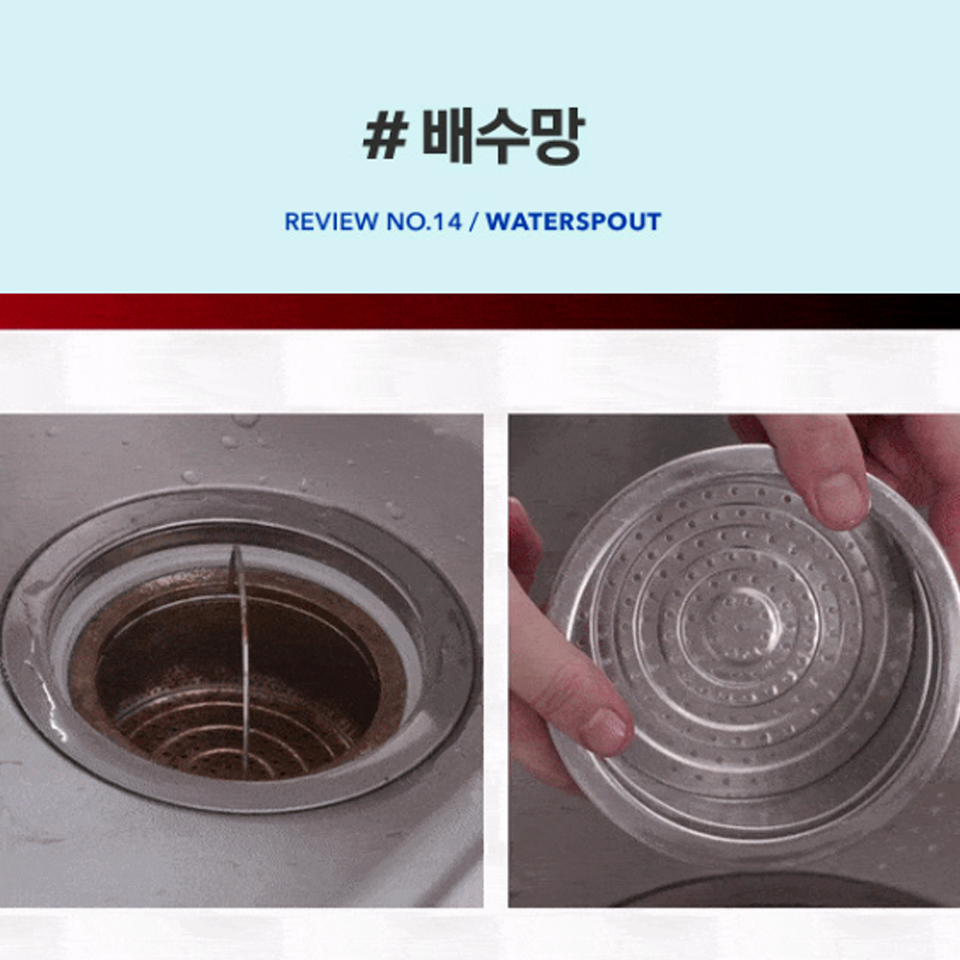 # 배수망

REVIEW NO.14 / WATERSPOUT