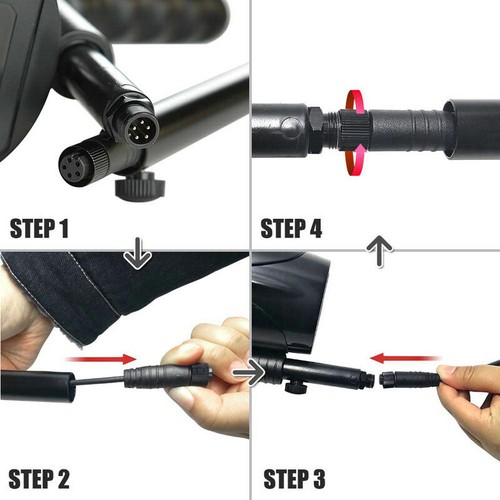 STEP 1

STEP 4

STEP 2

STEP 3