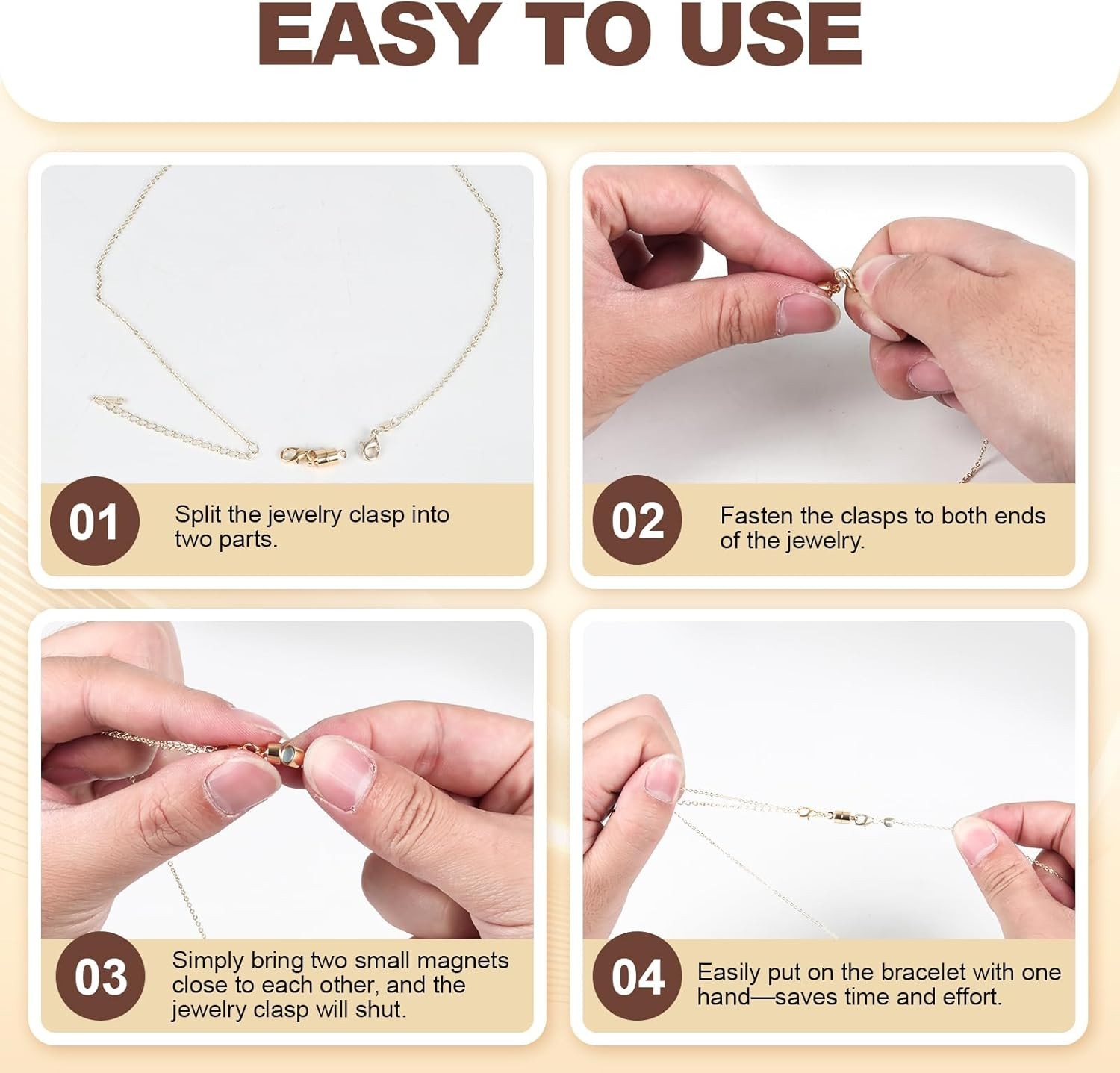 EASY TO USE

01
Split the jewelry clasp into two parts.

02
Fasten the clasps to both ends of the jewelry.

03
Simply bring two small magnets close to each other, and the jewelry clasp will shut.

04
Easily put on the bracelet with one hand—saves time and effort.