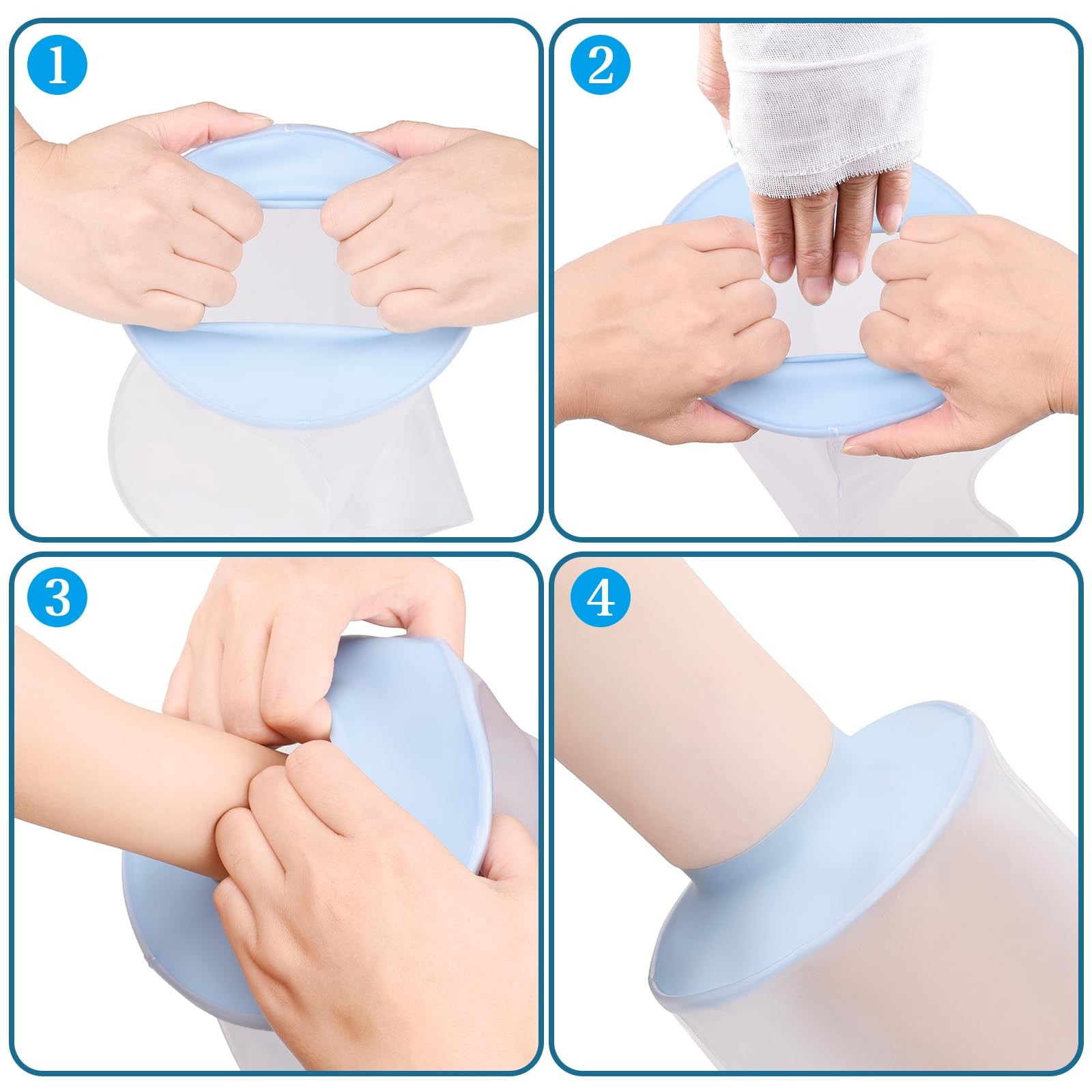 1

2

3

4