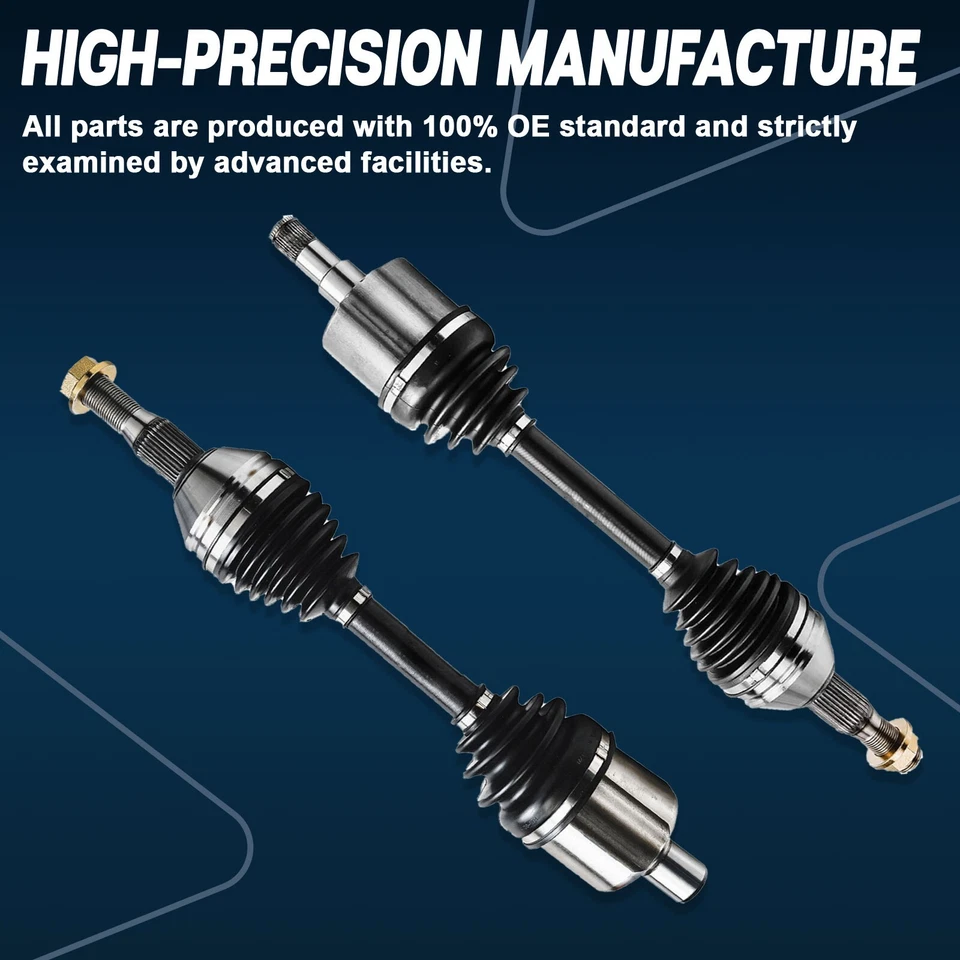 HIGH-PRECISION MANUFACTURE

All parts are produced with 100% OE standard and strictly examined by advanced facilities.