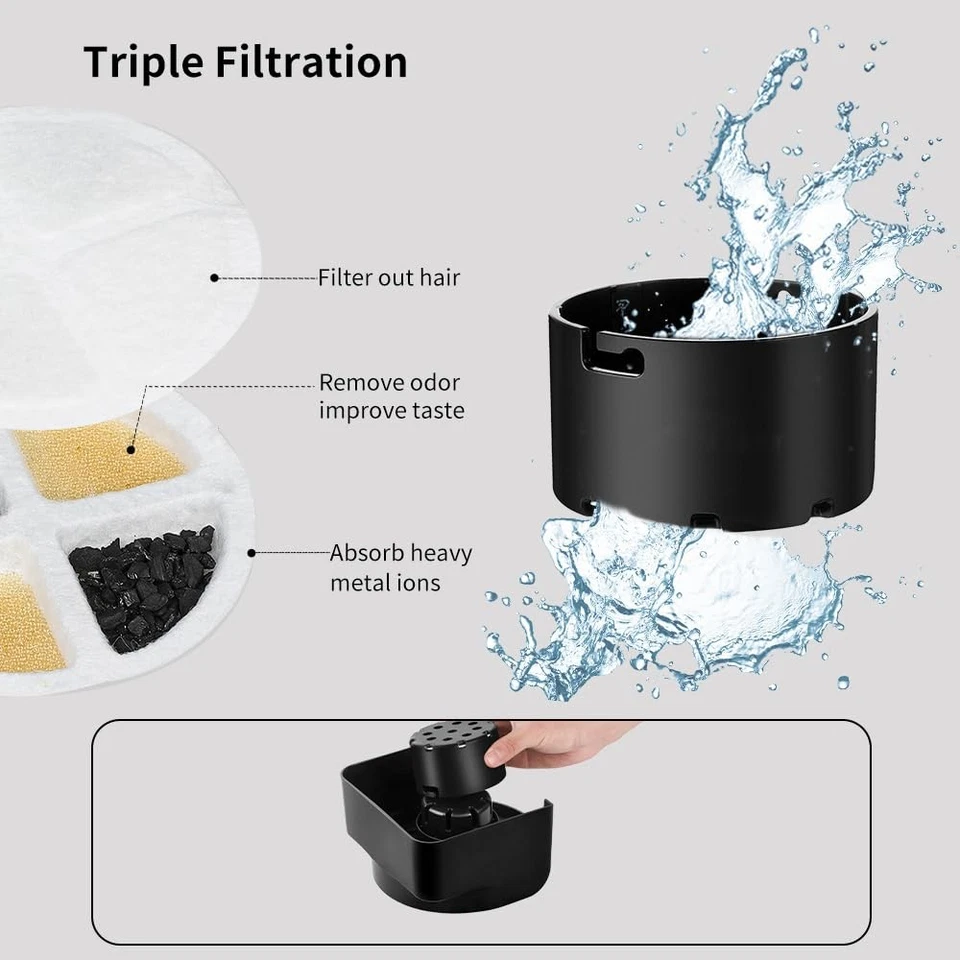 Triple Filtration

Filter out hair

Remove odor
improve taste

Absorb heavy
metal ions