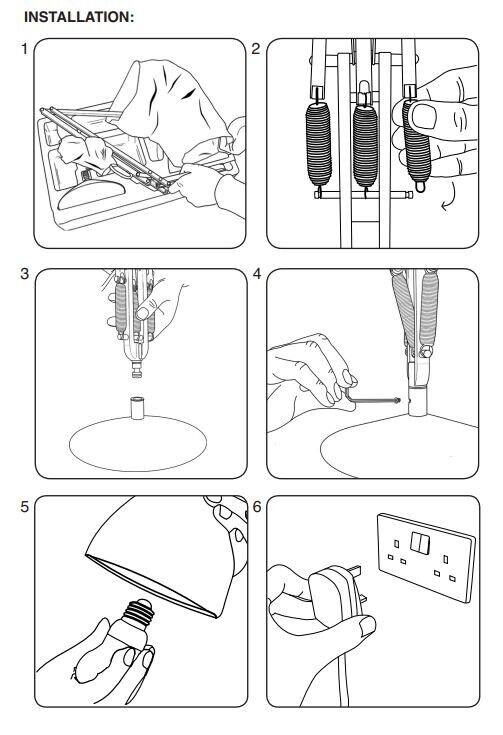 INSTALLATION:

1

2

3

4

5

6