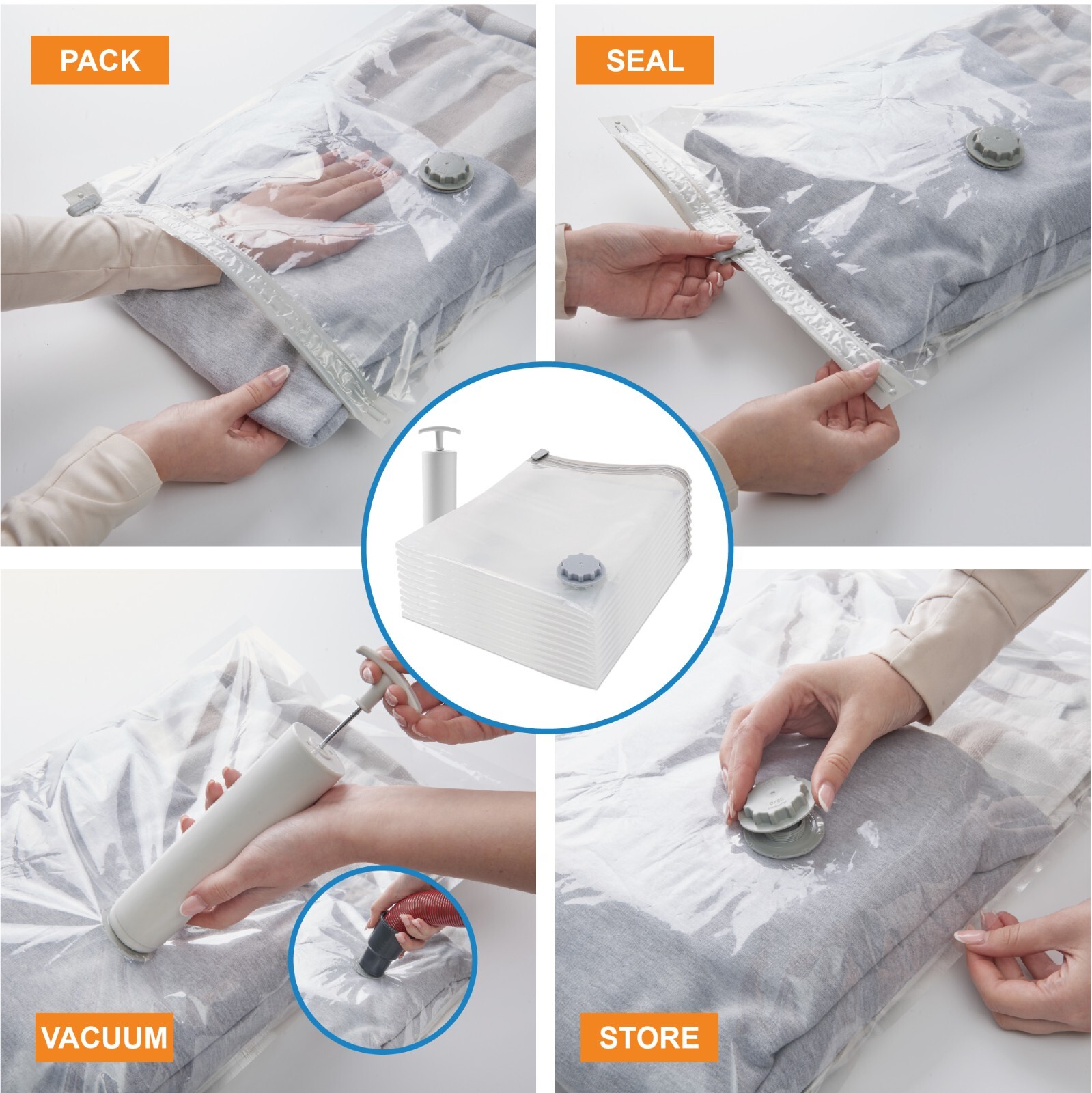 PACK

SEAL

VACUUM

STORE