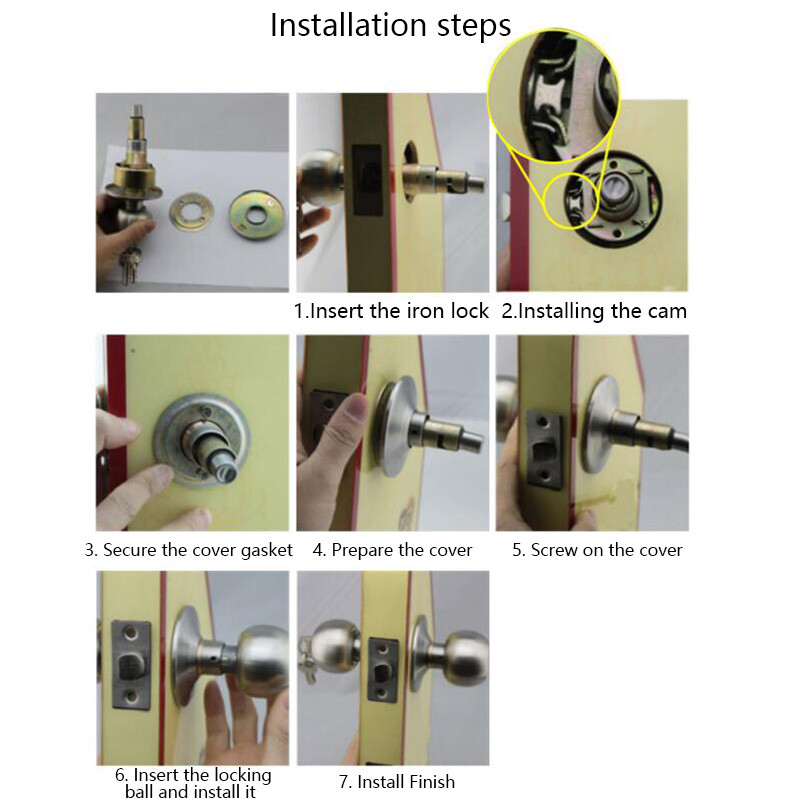 Installation steps

1.Insert the iron lock

2.Installing the cam

3. Secure the cover gasket

4. Prepare the cover

5. Screw on the cover

6. Insert the locking ball and install it

7. Install Finish