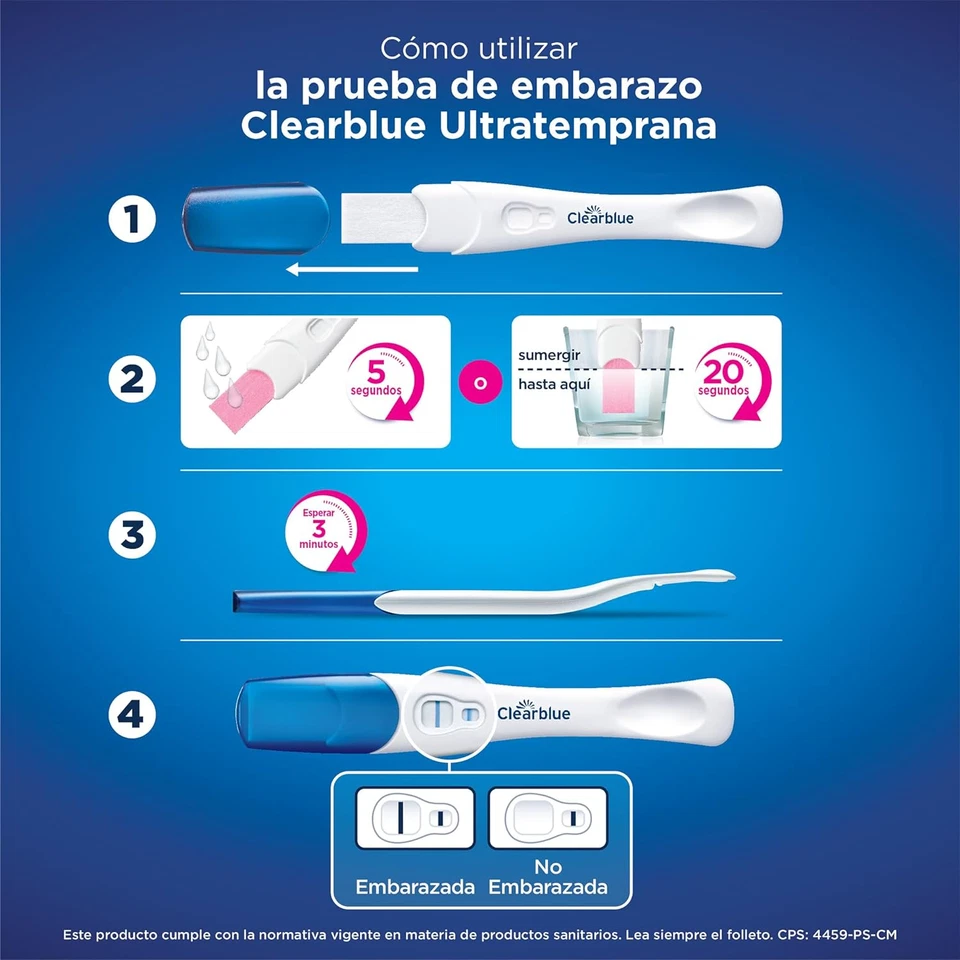 Cómo utilizar
la prueba de embarazo
Clearblue Ultratemprana

1

Clearblue

2

5
segundos

o

sumergir
hasta aquí

20
segundos

3

Esperar
3
minutos

4

Clearblue

Embarazada

No
Embarazada

Este producto cumple con la normativa vigente en materia de productos sanitarios. Lea siempre el folleto. CPS: 4459-PS-CM