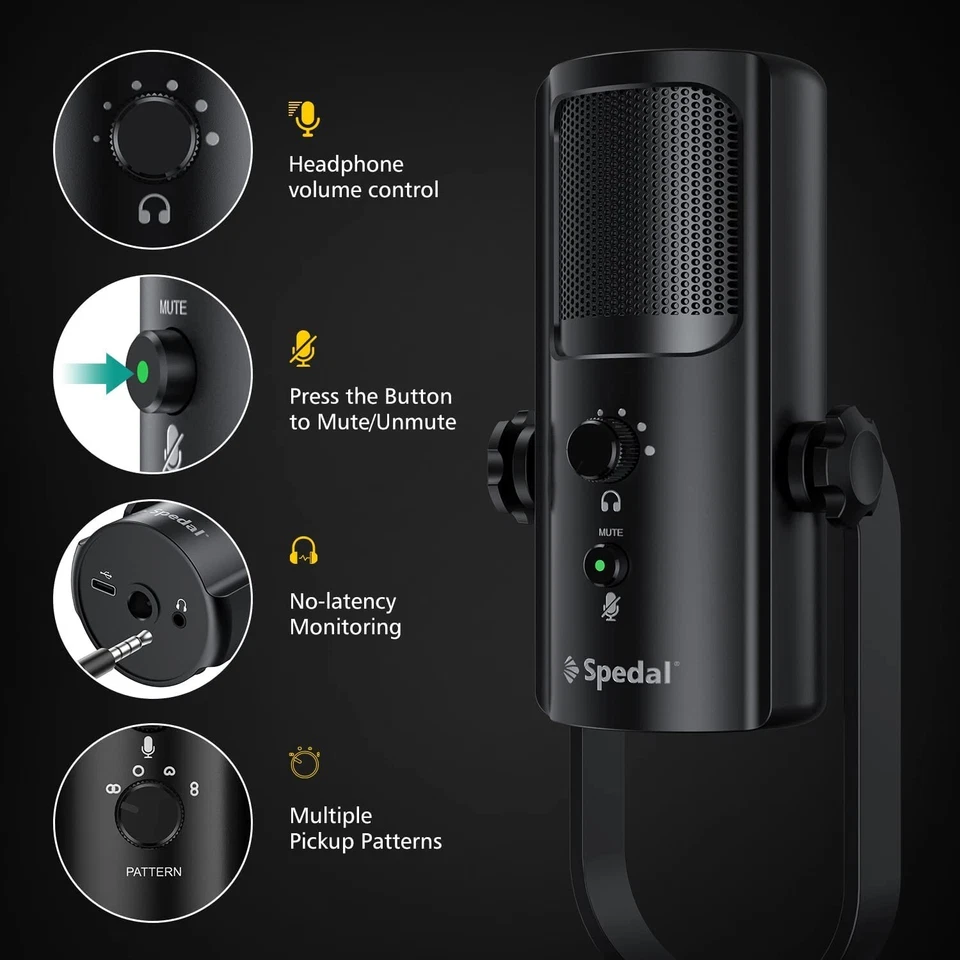 Headphone volume control

MUTE

Press the Button to Mute/Unmute

Spedal

No-latency Monitoring

PATTERN

Multiple Pickup Patterns

MUTE

Spedal