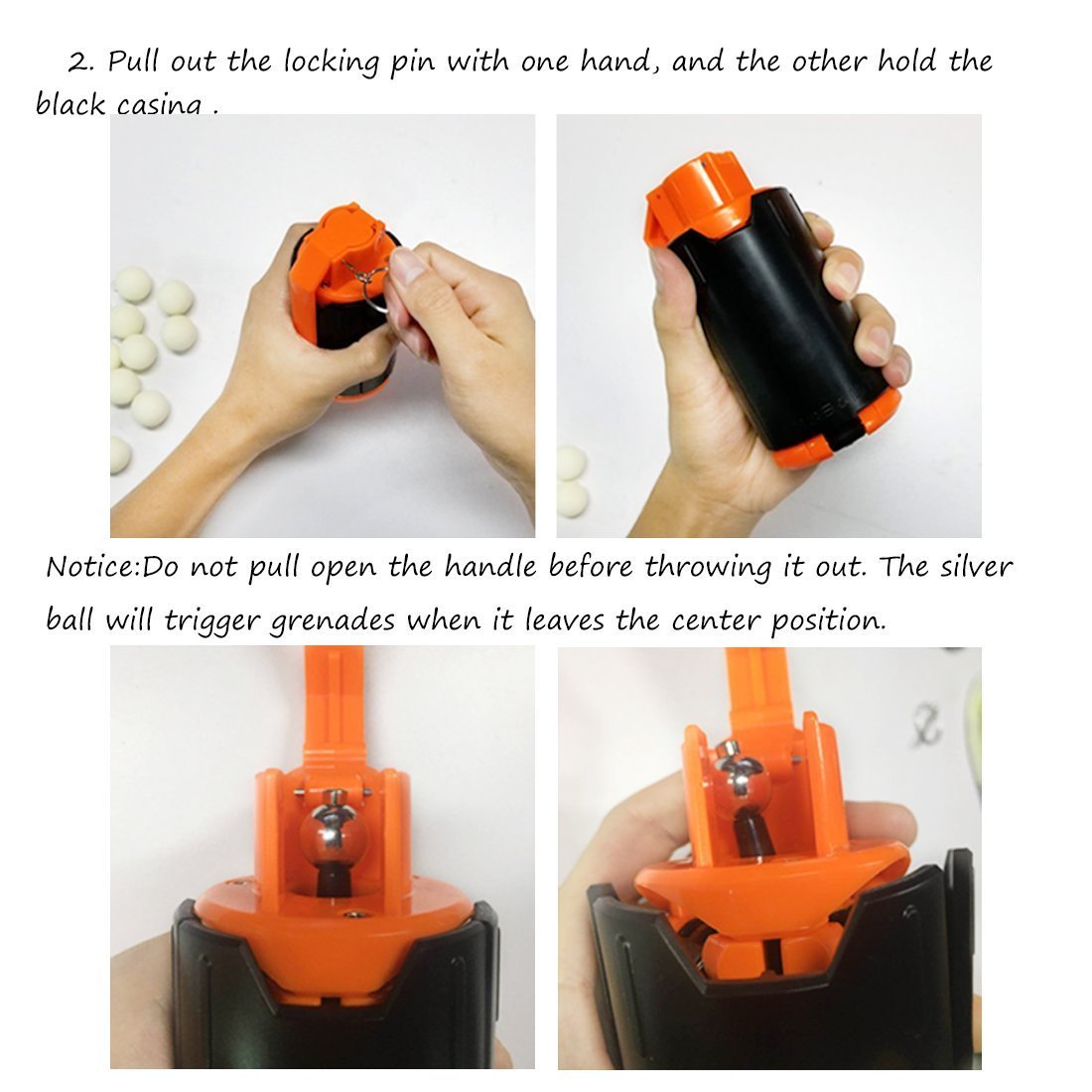 2. Pull out the locking pin with one hand, and the other hold the black casing .

Notice:Do not pull open the handle before throwing it out. The silver ball will trigger grenades when it leaves the center position.