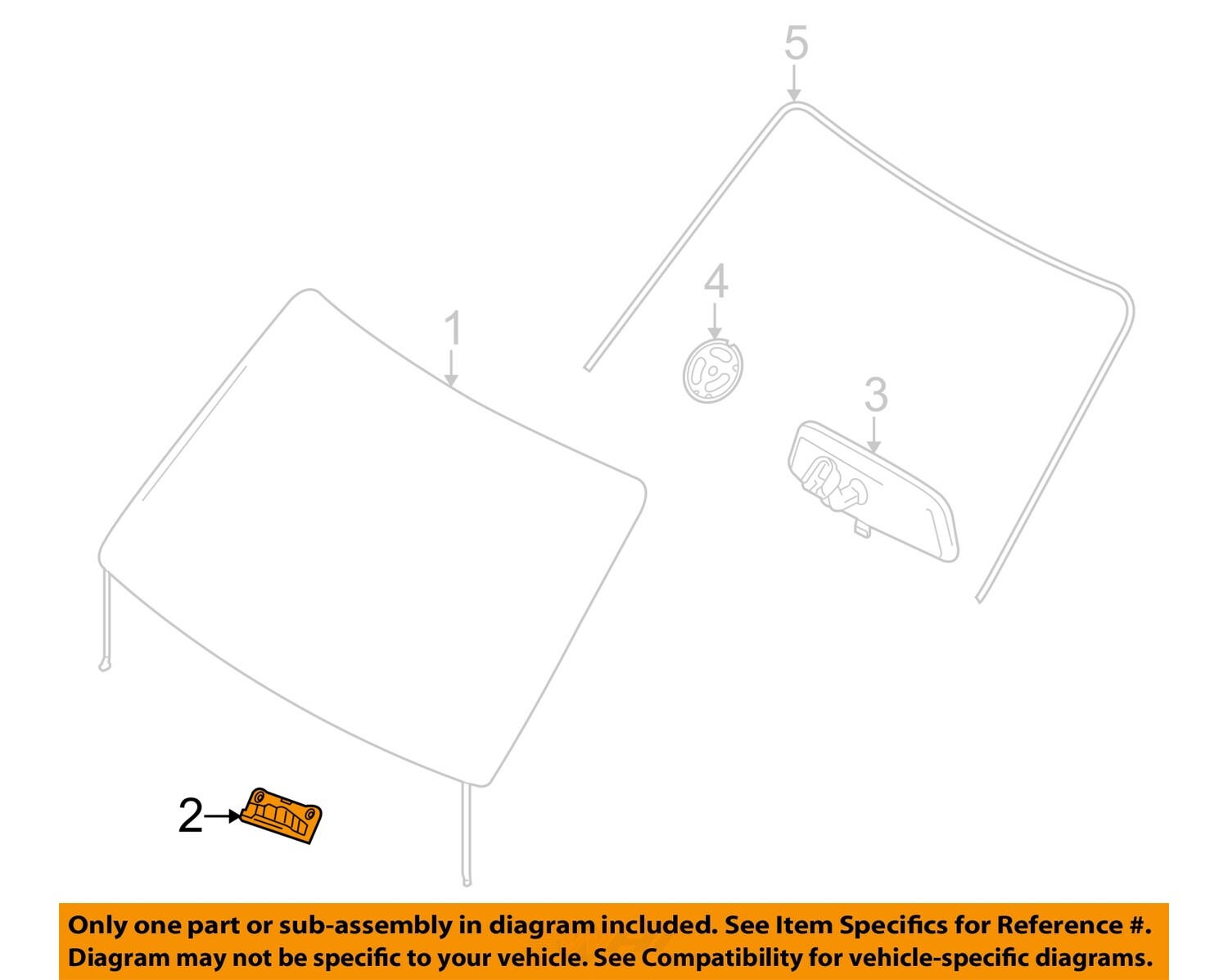 5

4

1

3

2

Only one part or sub-assembly in diagram included. See Item Specifics for Reference #. Diagram may not be specific to your vehicle. See Compatibility for vehicle-specific diagrams.