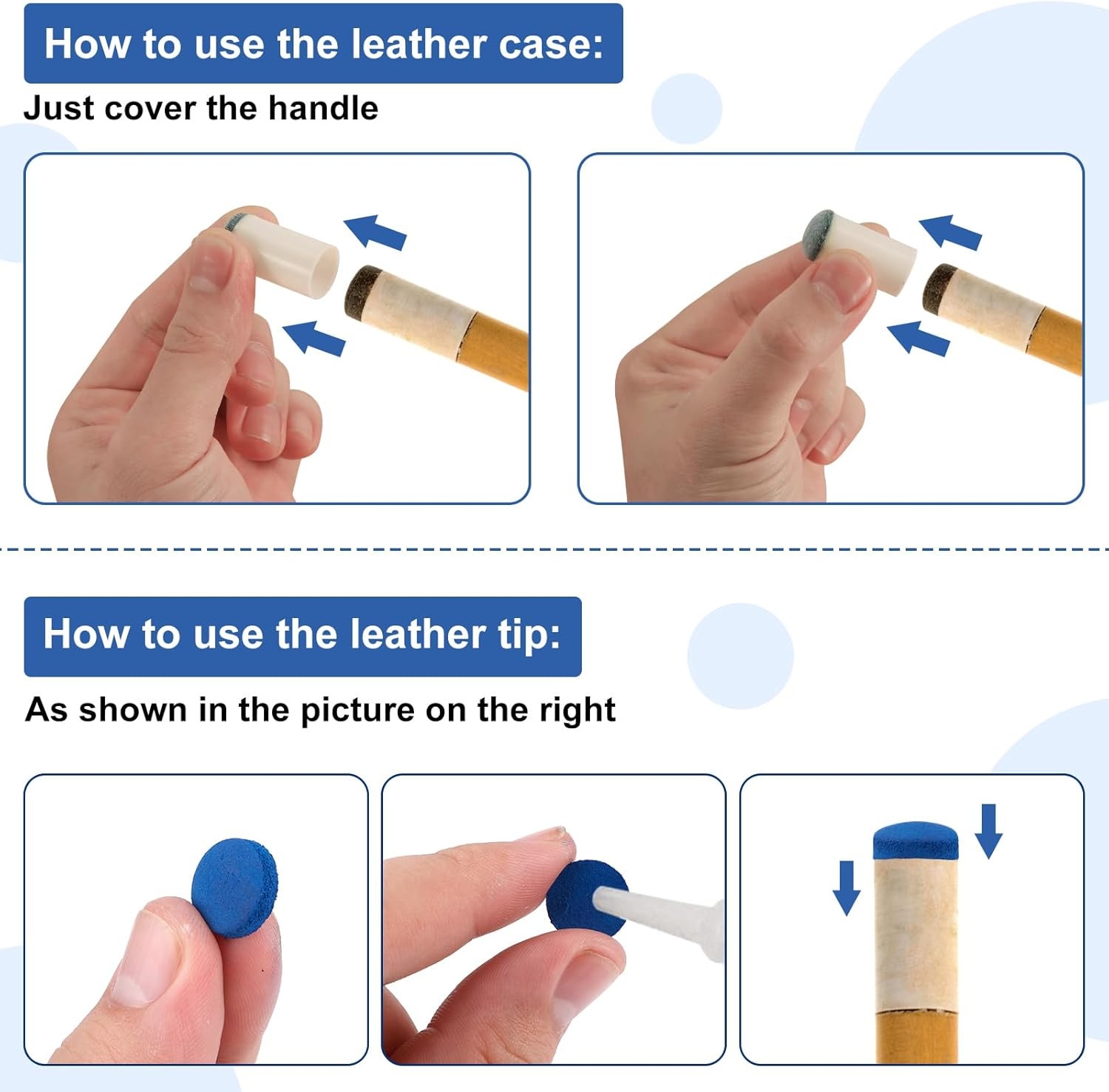 How to use the leather case:

Just cover the handle

How to use the leather tip:

As shown in the picture on the right