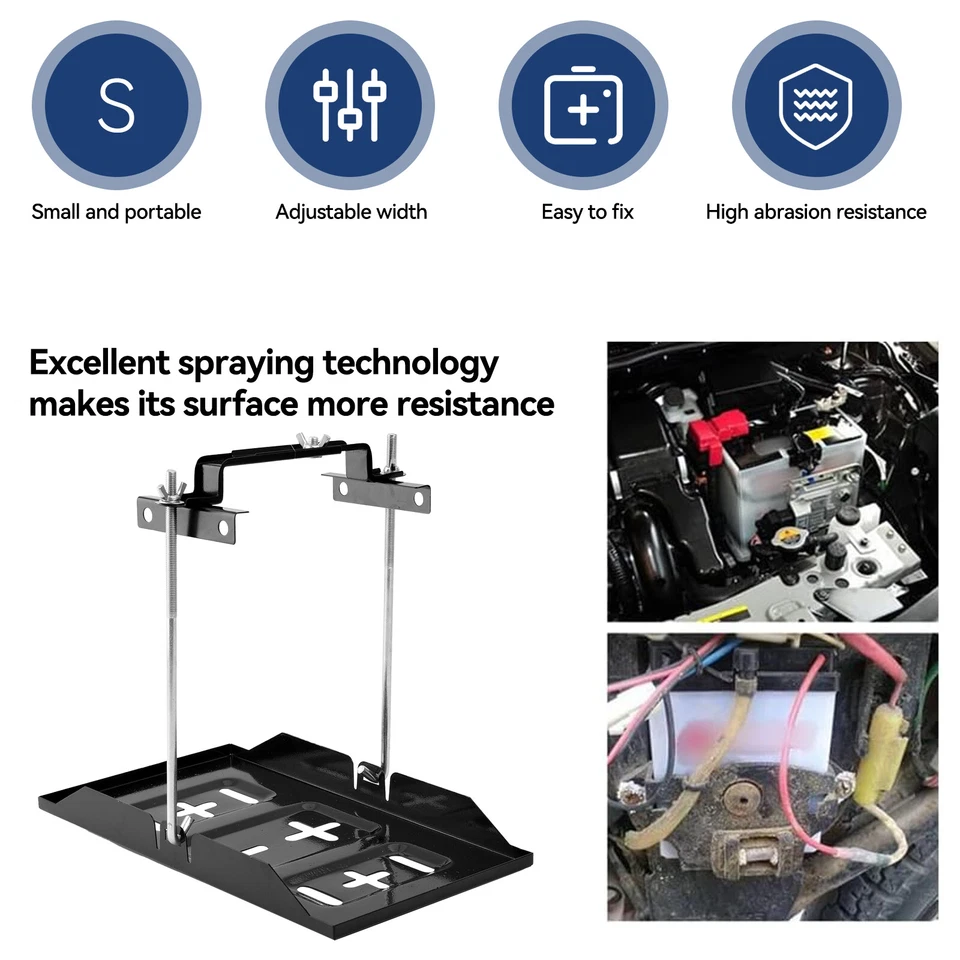 S

Small and portable

Adjustable width

Easy to fix

High abrasion resistance

Excellent spraying technology makes its surface more resistance