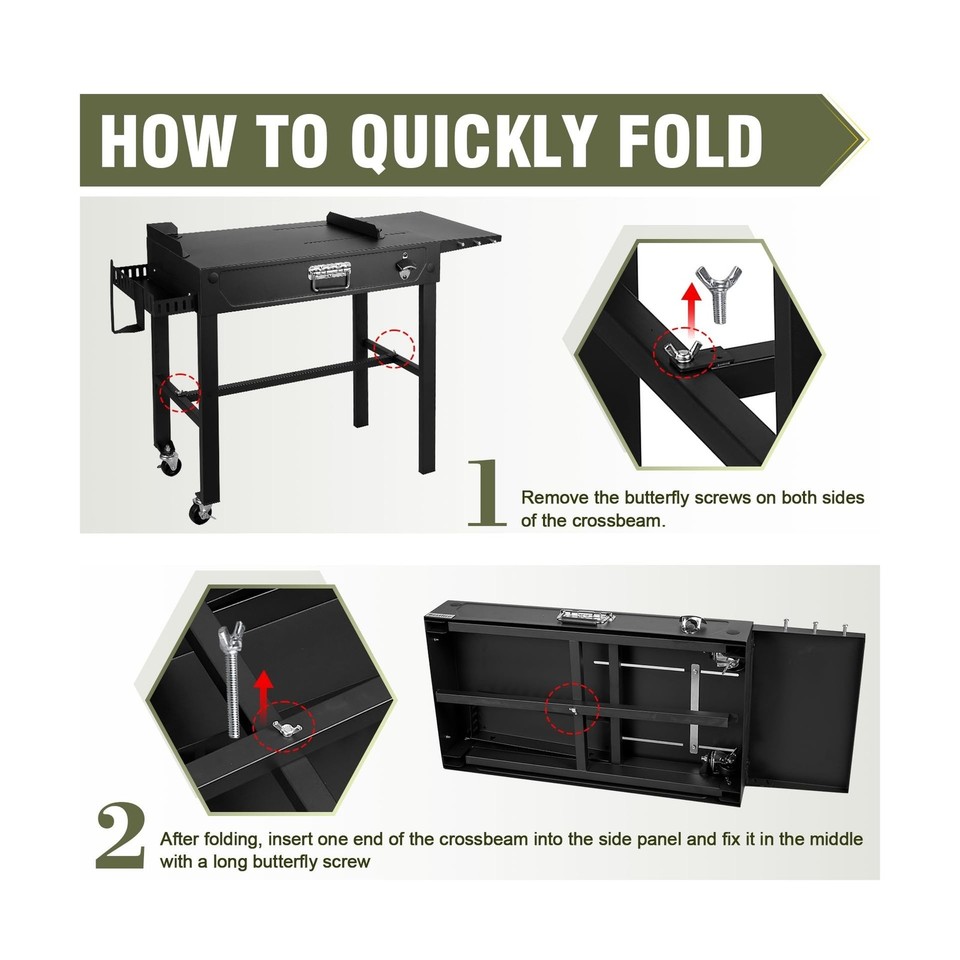 HOW TO QUICKLY FOLD

1 Remove the butterfly screws on both sides of the crossbeam.

2 After folding, insert one end of the crossbeam into the side panel and fix it in the middle with a long butterfly screw