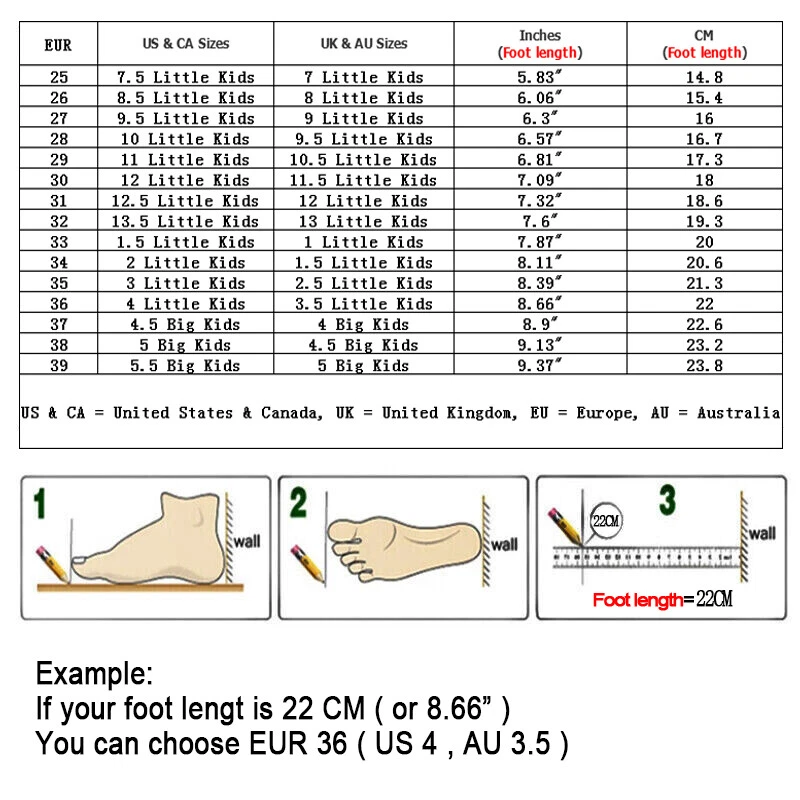 | EUR | US & CA Sizes | UK & AU Sizes | Inches (Foot length) | CM (Foot length) |
|---|---|---|---|---|
| 25 | 7.5 Little Kids | 7 Little Kids | 5.83″ | 14.8 |
| 26 | 8.5 Little Kids | 8 Little Kids | 6.06″ | 15.4 |
| 27 | 9.5 Little Kids | 9 Little Kids | 6.3″ | 16 |
| 28 | 10 Little Kids | 9.5 Little Kids | 6.57″ | 16.7 |
| 29 | 11 Little Kids | 10.5 Little Kids | 6.81″ | 17.3 |
| 30 | 12 Little Kids | 11.5 Little Kids | 7.09″ | 18 |
| 31 | 12.5 Little Kids | 12 Little Kids | 7.32″ | 18.6 |
| 32 | 13.5 Little Kids | 13 Little Kids | 7.6″ | 19.3 |
| 33 | 1.5 Little Kids | 1 Little Kids | 7.87″ | 20 |
| 34 | 2 Little Kids | 1.5 Little Kids | 8.11″ | 20.6 |
| 35 | 3 Little Kids | 2.5 Little Kids | 8.39″ | 21.3 |
| 36 | 4 Little Kids | 3.5 Little Kids | 8.66″ | 22 |
| 37 | 4.5 Big Kids | 4 Big Kids | 8.9″ | 22.6 |
| 38 | 5 Big Kids | 4.5 Big Kids | 9.13″ | 23.2 |
| 39 | 5.5 Big Kids | 5 Big Kids | 9.37″ | 23.8 |

US & CA = United States & Canada, UK = United Kingdom, EU = Europe, AU = Australia

1 wall

2 wall

3 22CM wall

Foot length=22CM

Example:
If your foot lengt is 22 CM ( or 8.66” )
You can choose EUR 36 ( US 4 , AU 3.5 )